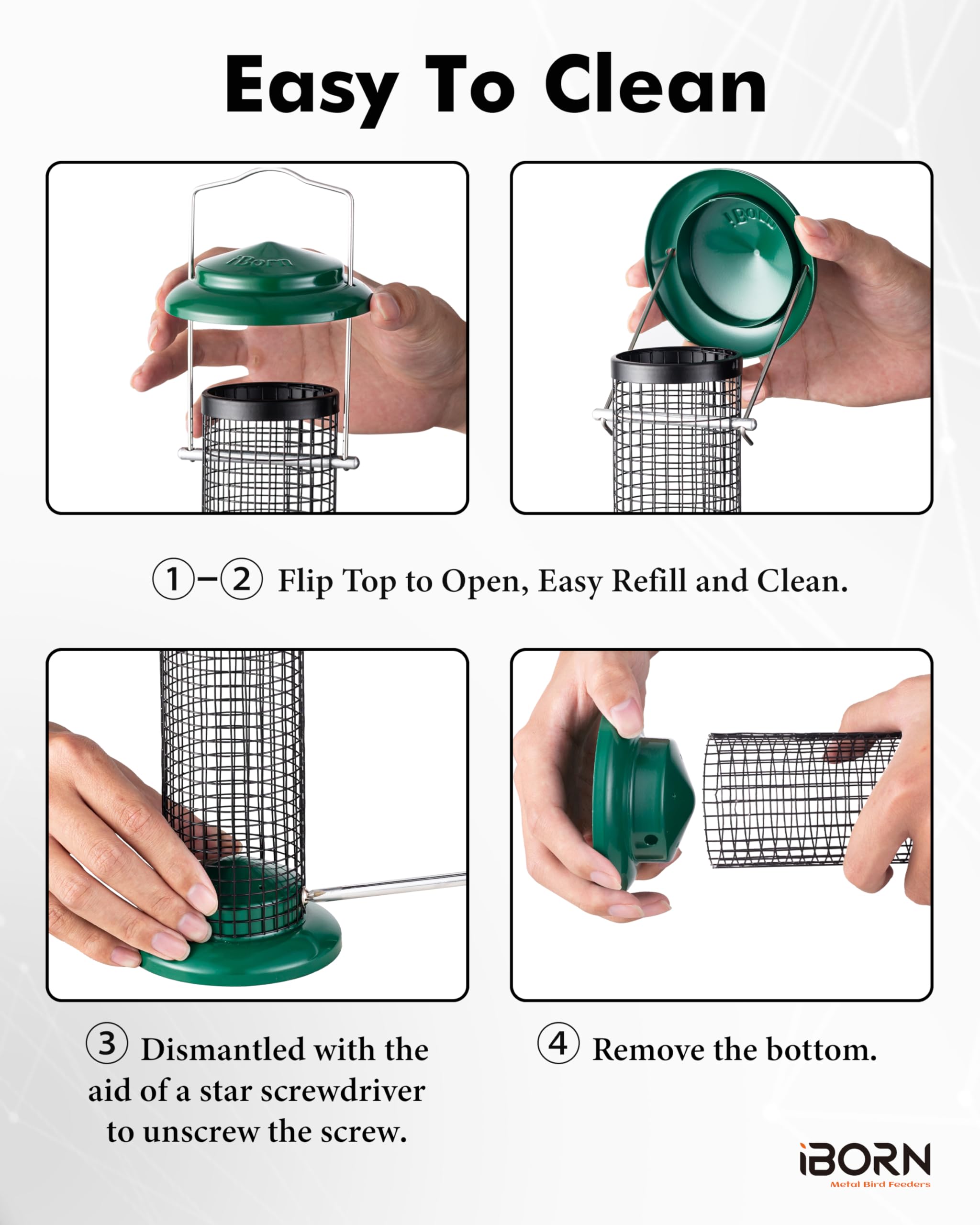 Easy To Clean

iBorn

iBORN

①–② Flip Top to Open, Easy Refill and Clean.

③ Dismantled with the aid of a star screwdriver to unscrew the screw.

④ Remove the bottom.

iBORN
Metal Bird Feeders