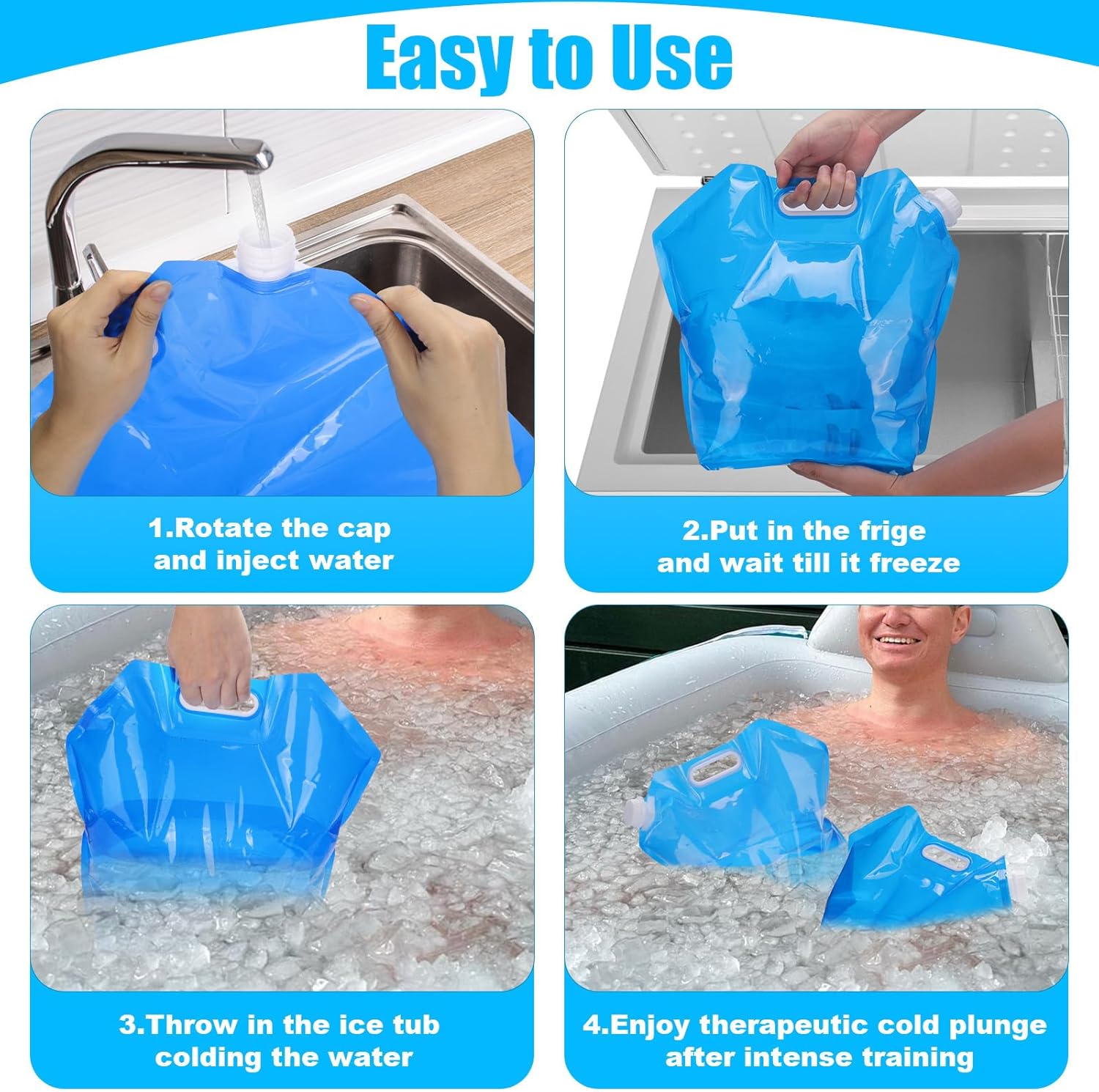 Easy to Use

1.Rotate the cap and inject water

2.Put in the frige and wait till it freeze

3.Throw in the ice tub colding the water

4.Enjoy therapeutic cold plunge after intense training