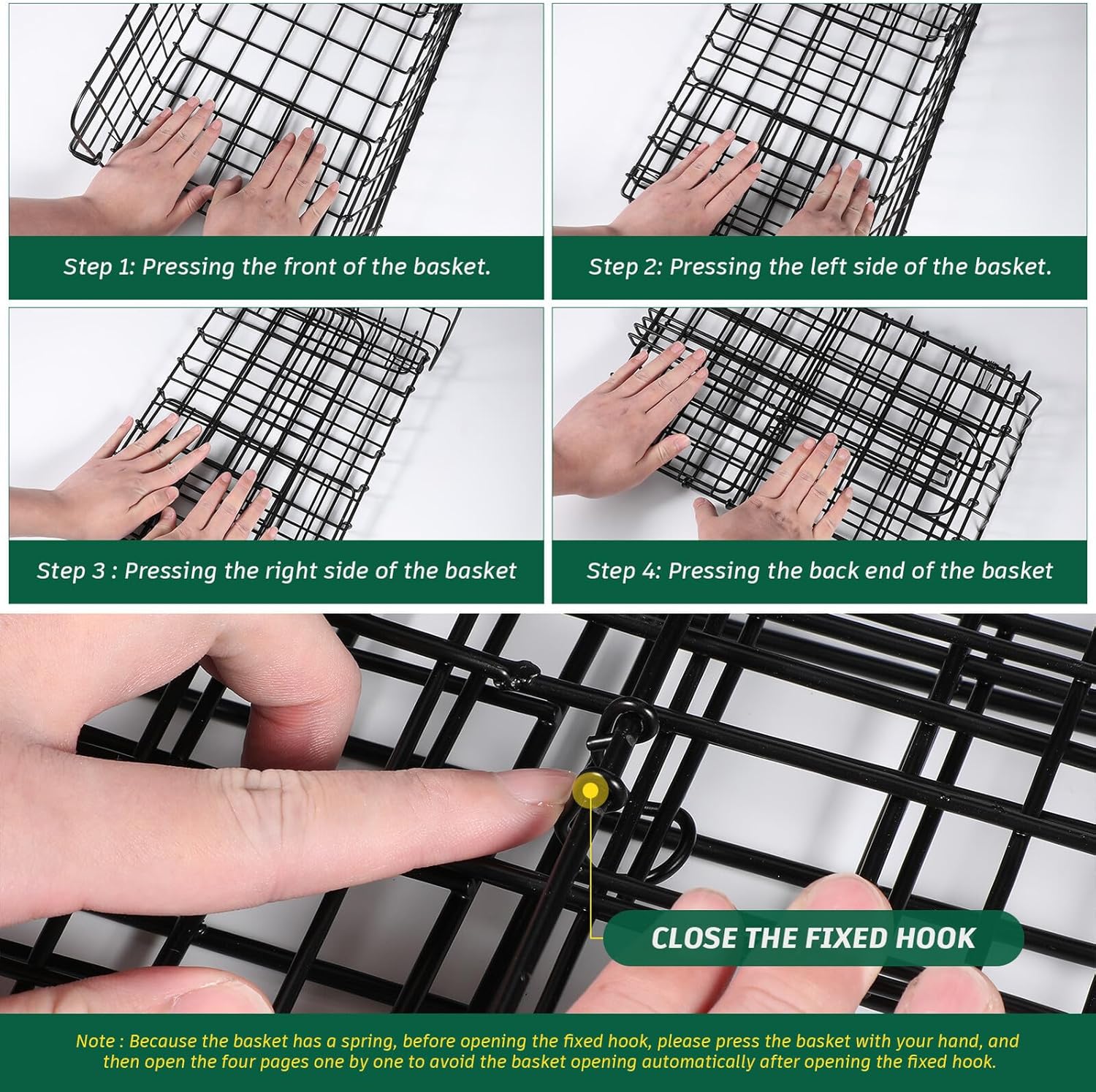 Step 1: Pressing the front of the basket.

Step 2: Pressing the left side of the basket.

Step 3 : Pressing the right side of the basket

Step 4: Pressing the back end of the basket

CLOSE THE FIXED HOOK

Note : Because the basket has a spring, before opening the fixed hook, please press the basket with your hand, and then open the four pages one by one to avoid the basket opening automatically after opening the fixed hook.