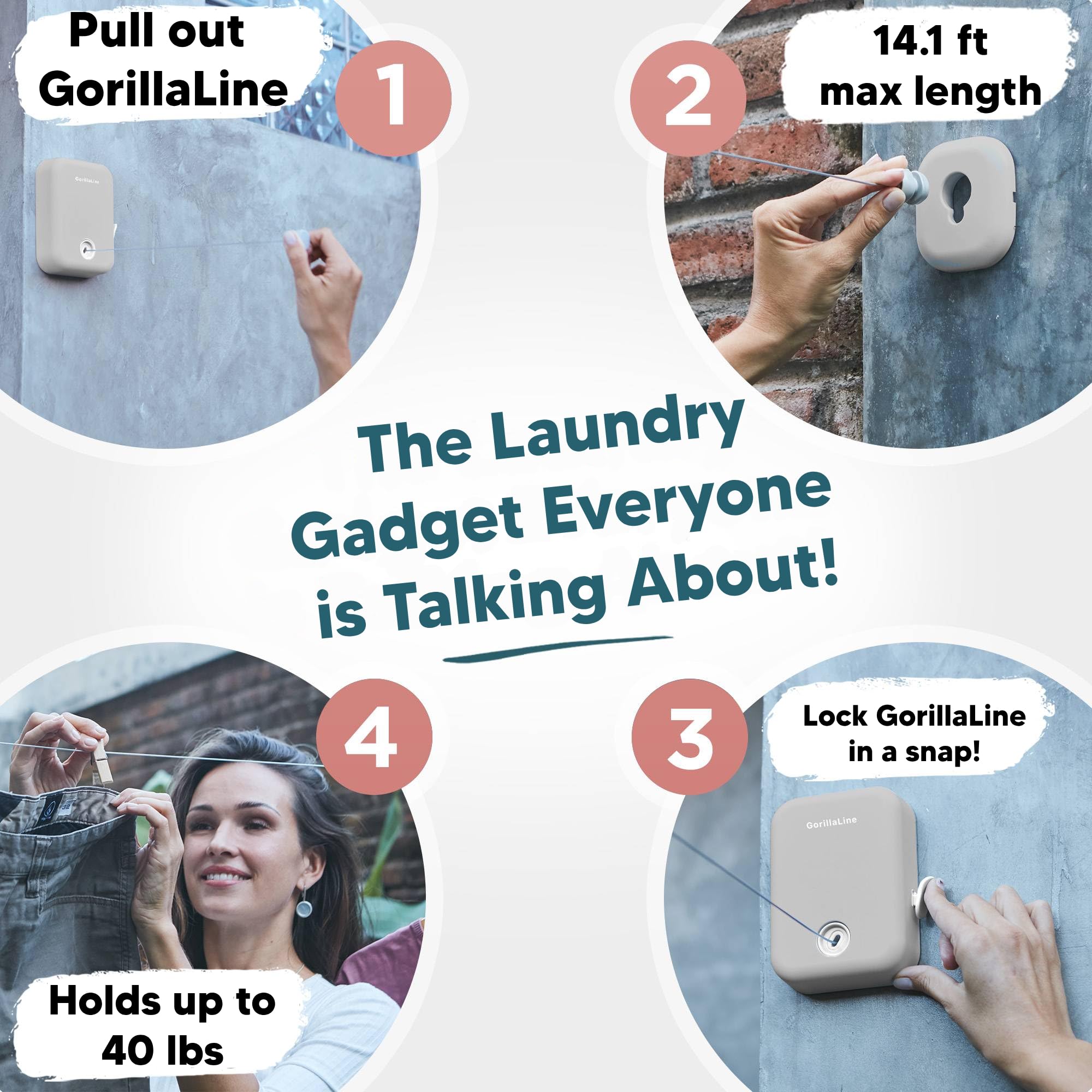 Pull out GorillaLine

1

GorillaLine

2

14.1 ft max length

The Laundry Gadget Everyone is Talking About!

4

Holds up to 40 lbs

3

Lock GorillaLine in a snap!

GorillaLine