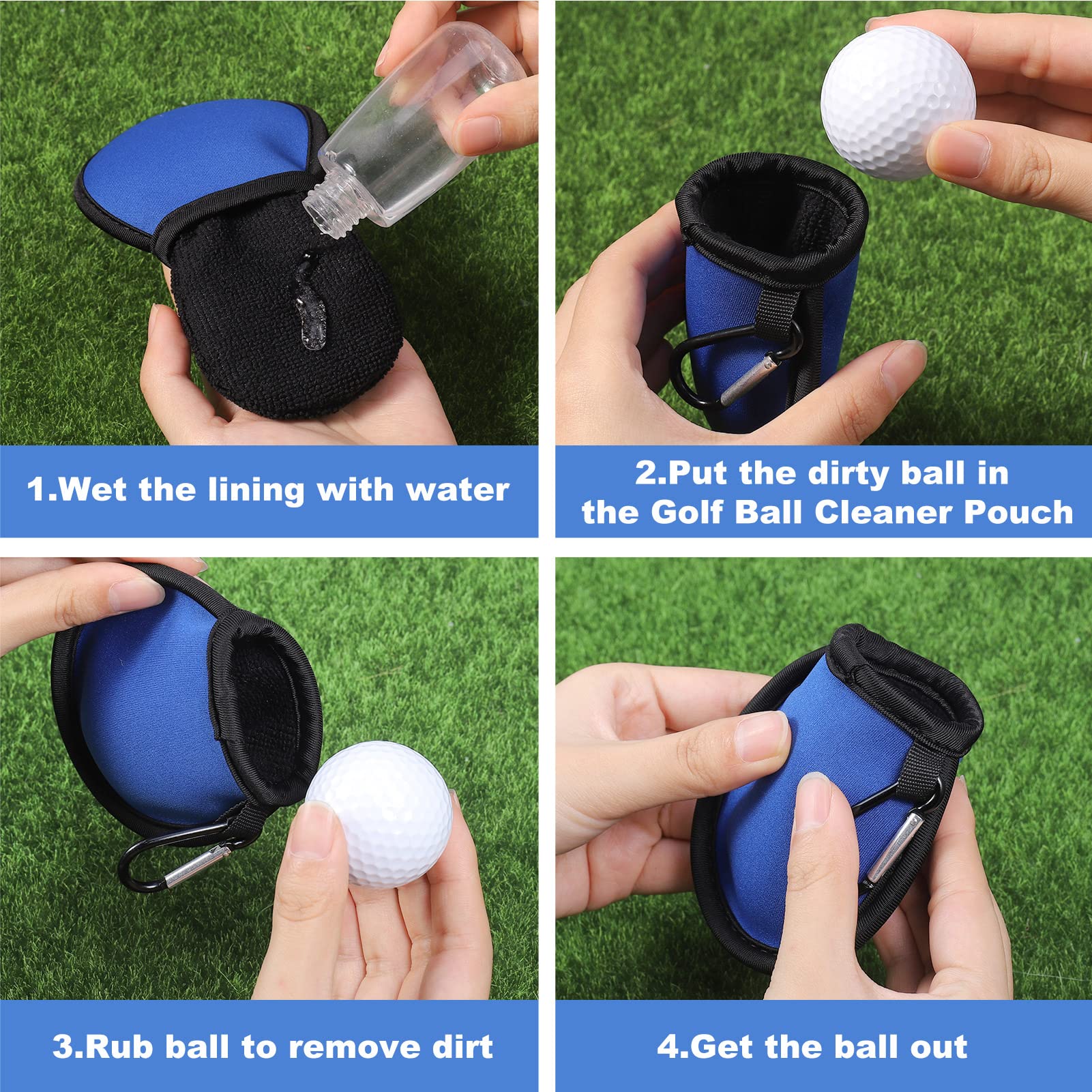 1.Wet the lining with water

2.Put the dirty ball in the Golf Ball Cleaner Pouch

3.Rub ball to remove dirt

4.Get the ball out