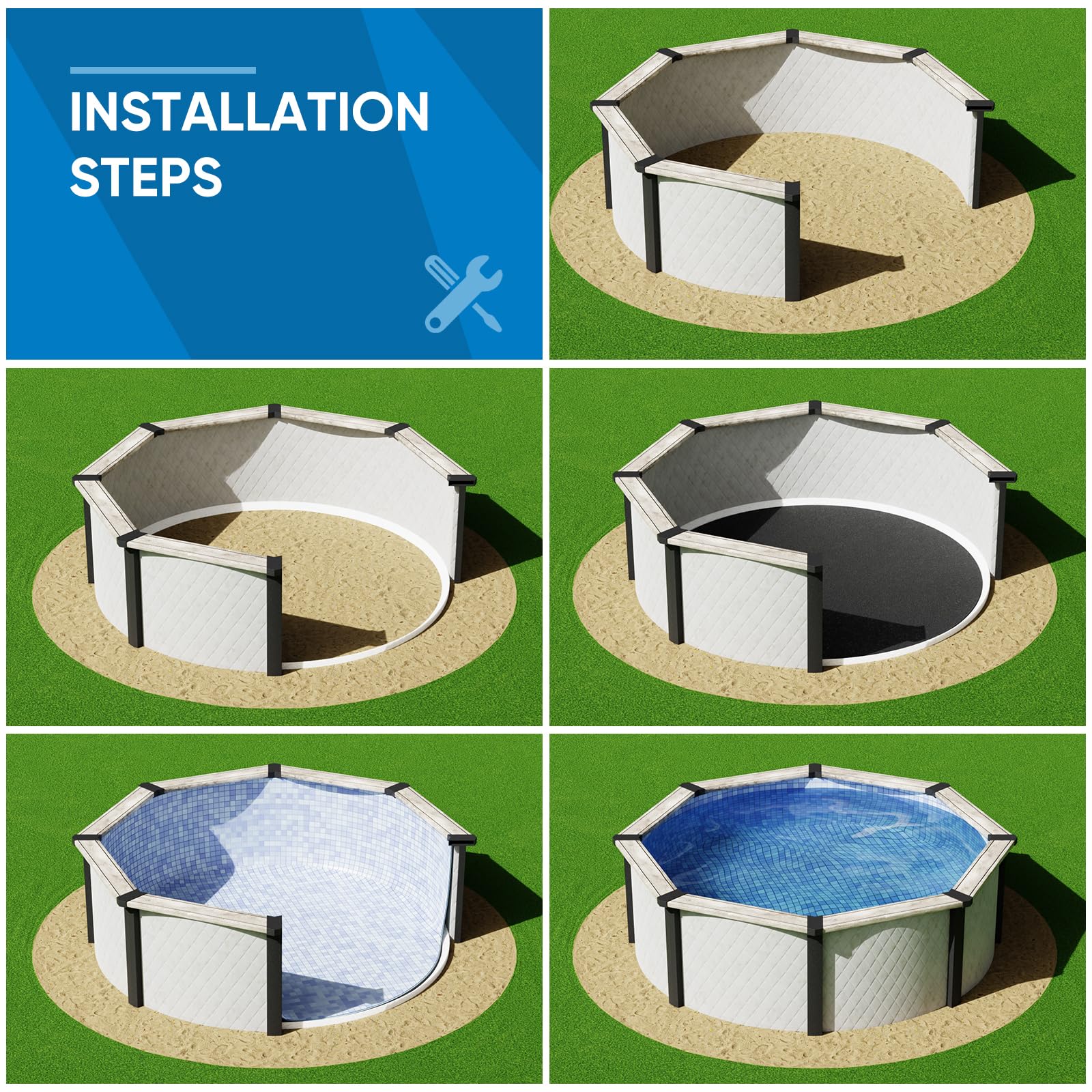 INSTALLATION STEPS