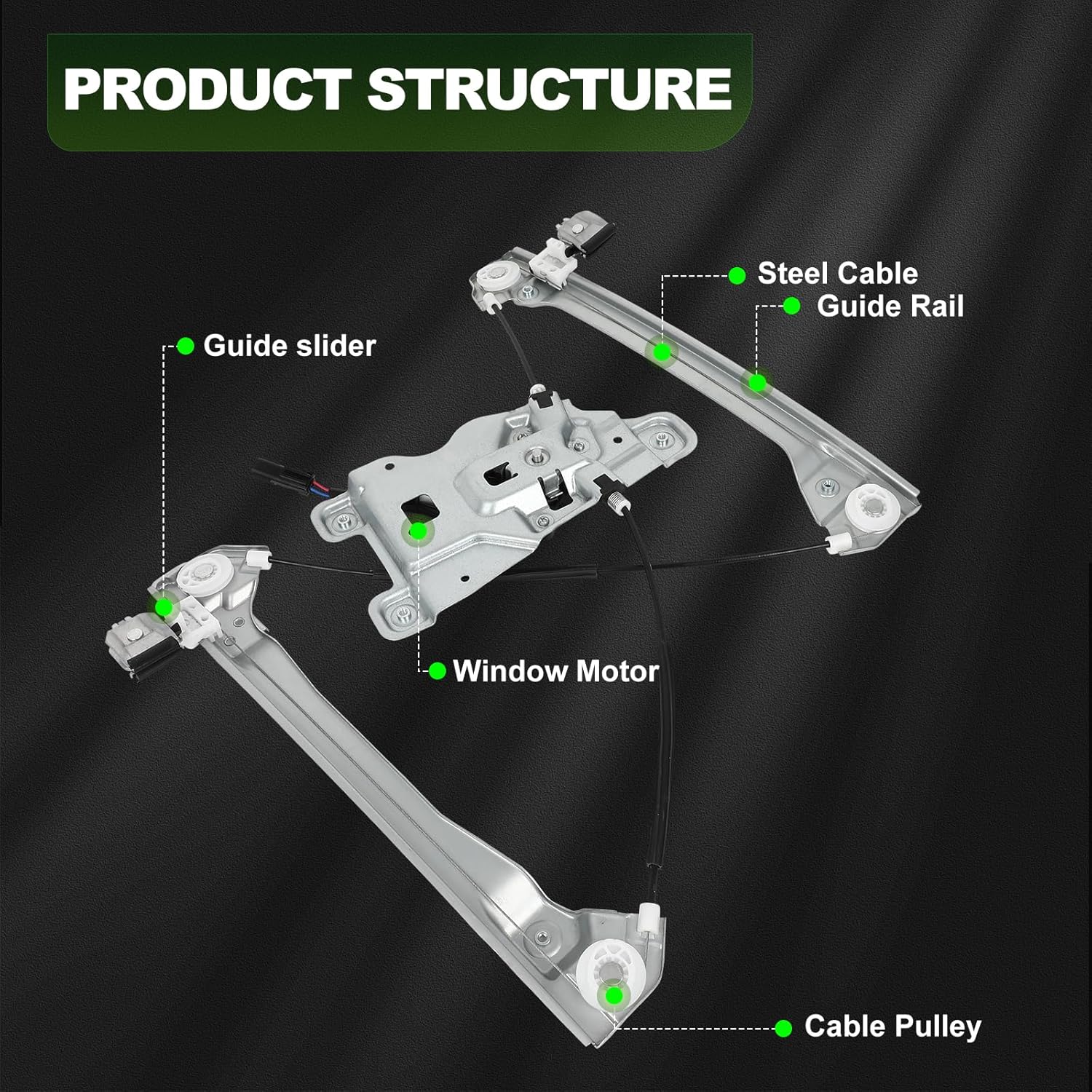 PRODUCT STRUCTURE

Steel Cable

Guide Rail

Guide slider

Window Motor

Cable Pulley