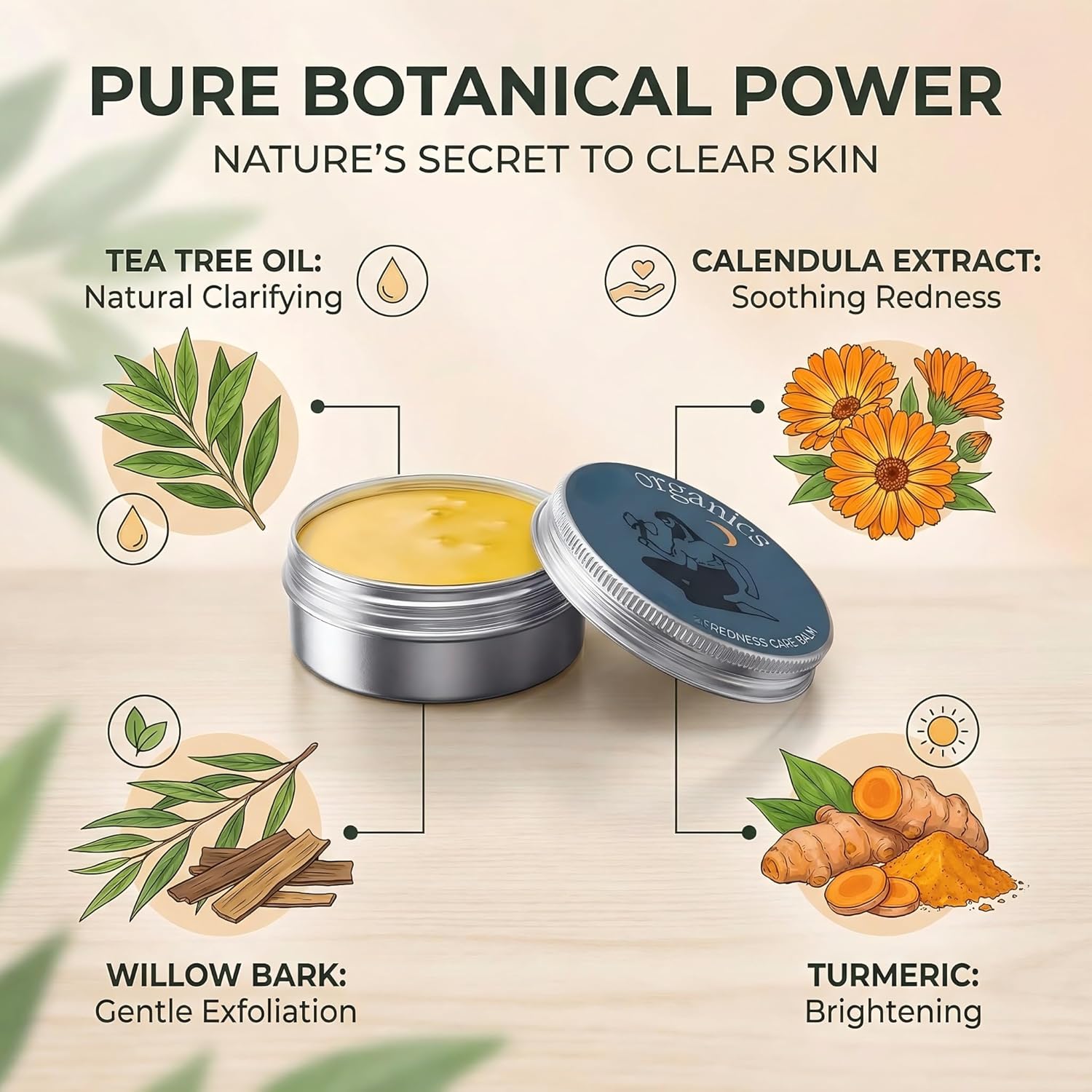 PURE BOTANICAL POWER

NATURE'S SECRET TO CLEAR SKIN

TEA TREE OIL:
Natural Clarifying

CALENDULA EXTRACT:
Soothing Redness

organics

REDNESS CARE BALM

WILLOW BARK:
Gentle Exfoliation

TURMERIC:
Brightening