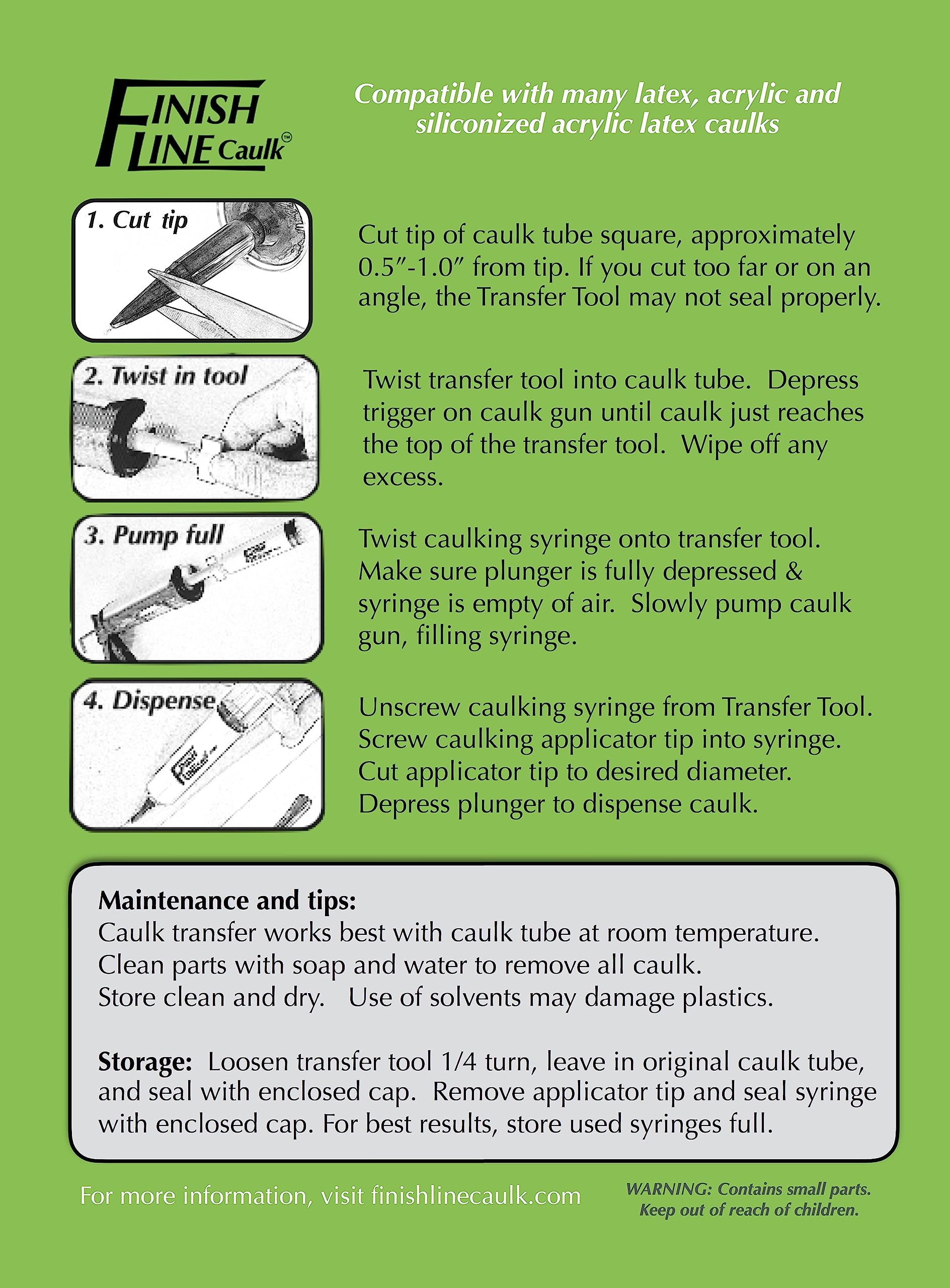 FINISH LINE Caulk™

Compatible with many latex, acrylic and siliconized acrylic latex caulks

1. Cut tip

Cut tip of caulk tube square, approximately 0.5″-1.0″ from tip. If you cut too far or on an angle, the Transfer Tool may not seal properly.

2. Twist in tool

Twist transfer tool into caulk tube. Depress trigger on caulk gun until caulk just reaches the top of the transfer tool. Wipe off any excess.

3. Pump full

Twist caulking syringe onto transfer tool. Make sure plunger is fully depressed & syringe is empty of air. Slowly pump caulk gun, filling syringe.

4. Dispense

Unscrew caulking syringe from Transfer Tool. Screw caulking applicator tip into syringe. Cut applicator tip to desired diameter. Depress plunger to dispense caulk.

Maintenance and tips:
Caulk transfer works best with caulk tube at room temperature.
Clean parts with soap and water to remove all caulk.
Store clean and dry. Use of solvents may damage plastics.

Storage: Loosen transfer tool 1/4 turn, leave in original caulk tube, and seal with enclosed cap. Remove applicator tip and seal syringe with enclosed cap. For best results, store used syringes full.

For more information, visit finishlinecaulk.com

WARNING: Contains small parts. Keep out of reach of children.