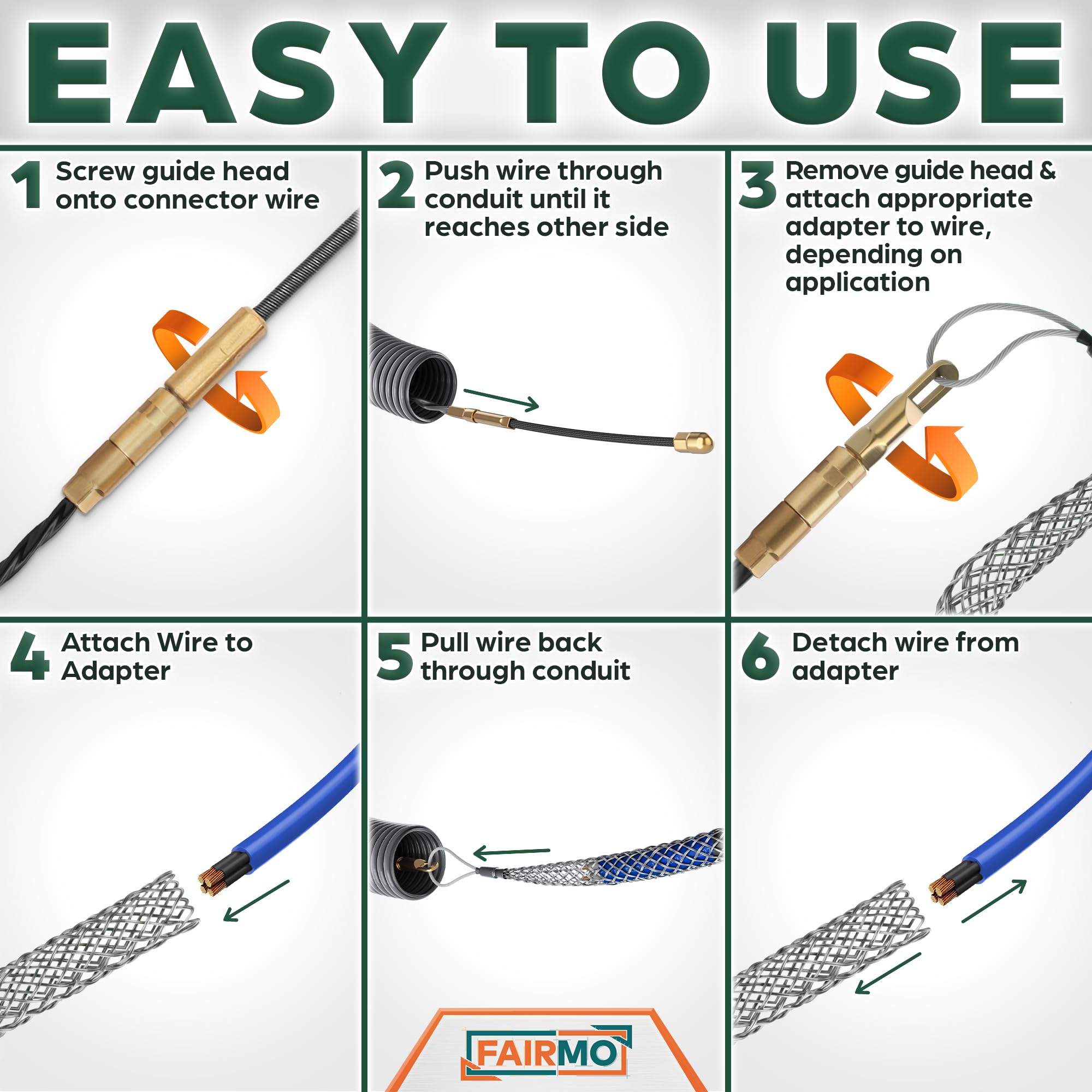 EASY TO USE

1 Screw guide head onto connector wire

2 Push wire through conduit until it reaches other side

3 Remove guide head & attach appropriate adapter to wire, depending on application

4 Attach Wire to Adapter

5 Pull wire back through conduit

6 Detach wire from adapter

FAIRMO