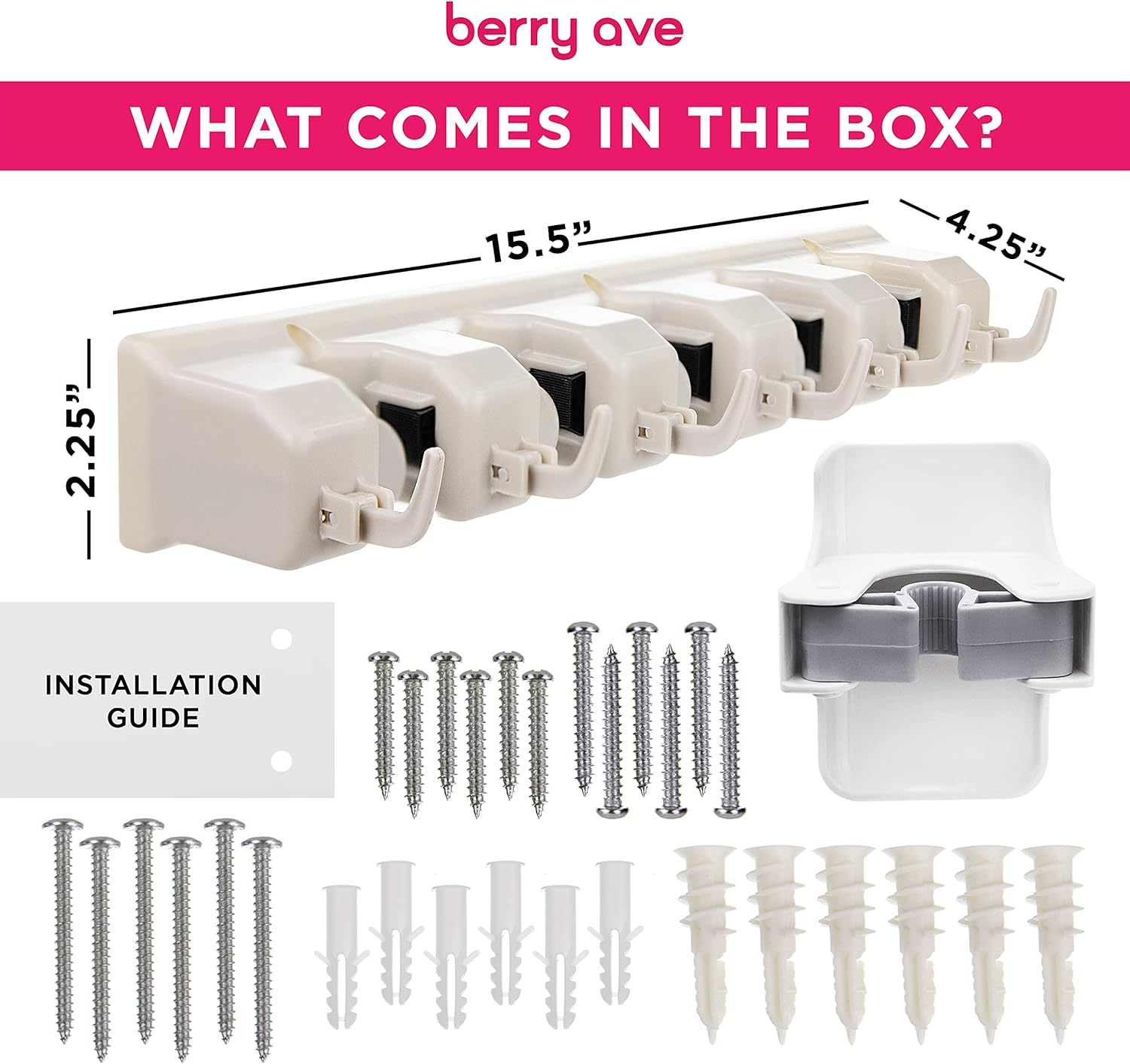 berry ave

WHAT COMES IN THE BOX?

15.5”

4.25”

2.25”

INSTALLATION GUIDE