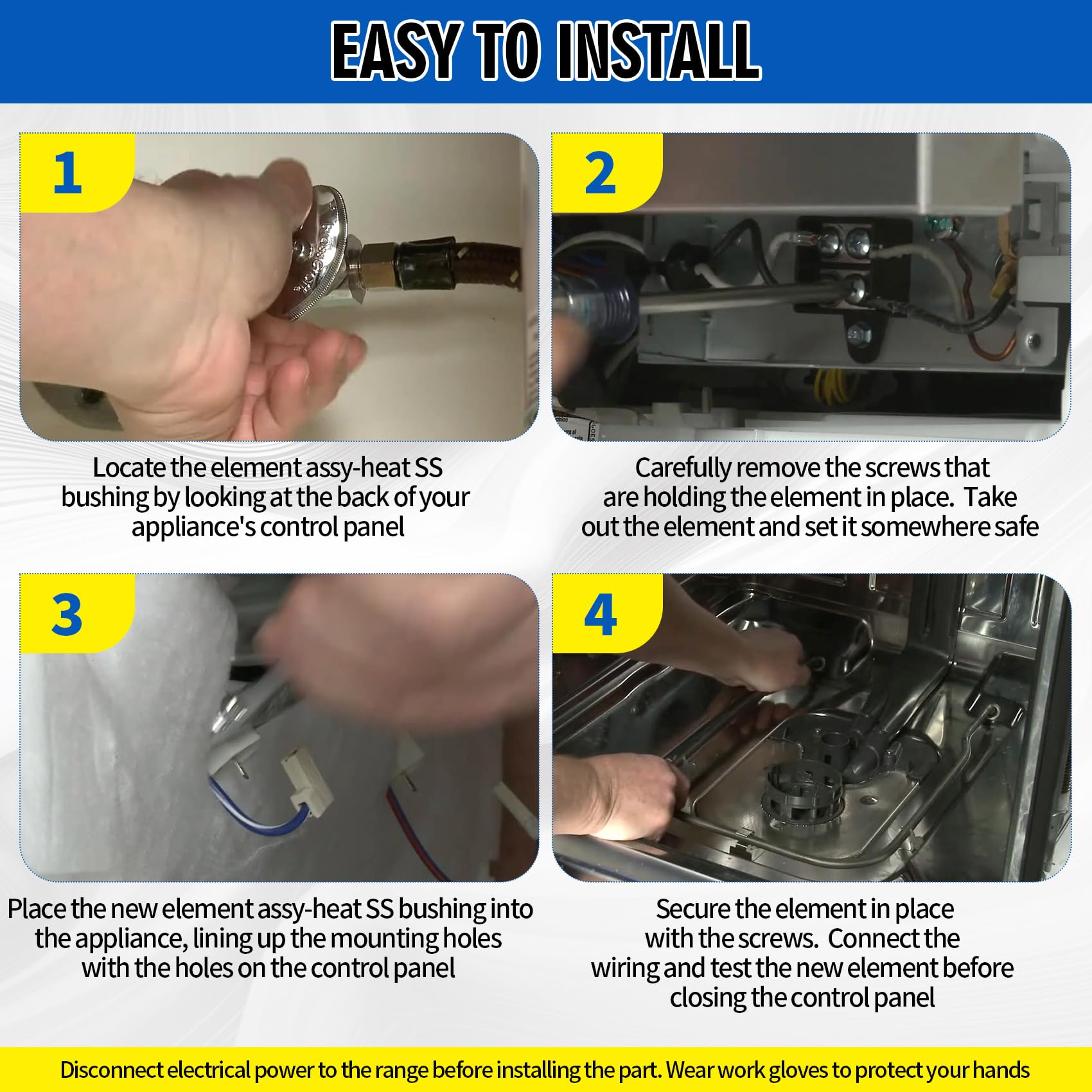 EASY TO INSTALL

1

Locate the element assy-heat SS bushing by looking at the back of your appliance's control panel

2

Carefully remove the screws that are holding the element in place. Take out the element and set it somewhere safe

3

Place the new element assy-heat SS bushing into the appliance, lining up the mounting holes with the holes on the control panel

4

Secure the element in place with the screws. Connect the wiring and test the new element before closing the control panel

Disconnect electrical power to the range before installing the part. Wear work gloves to protect your hands