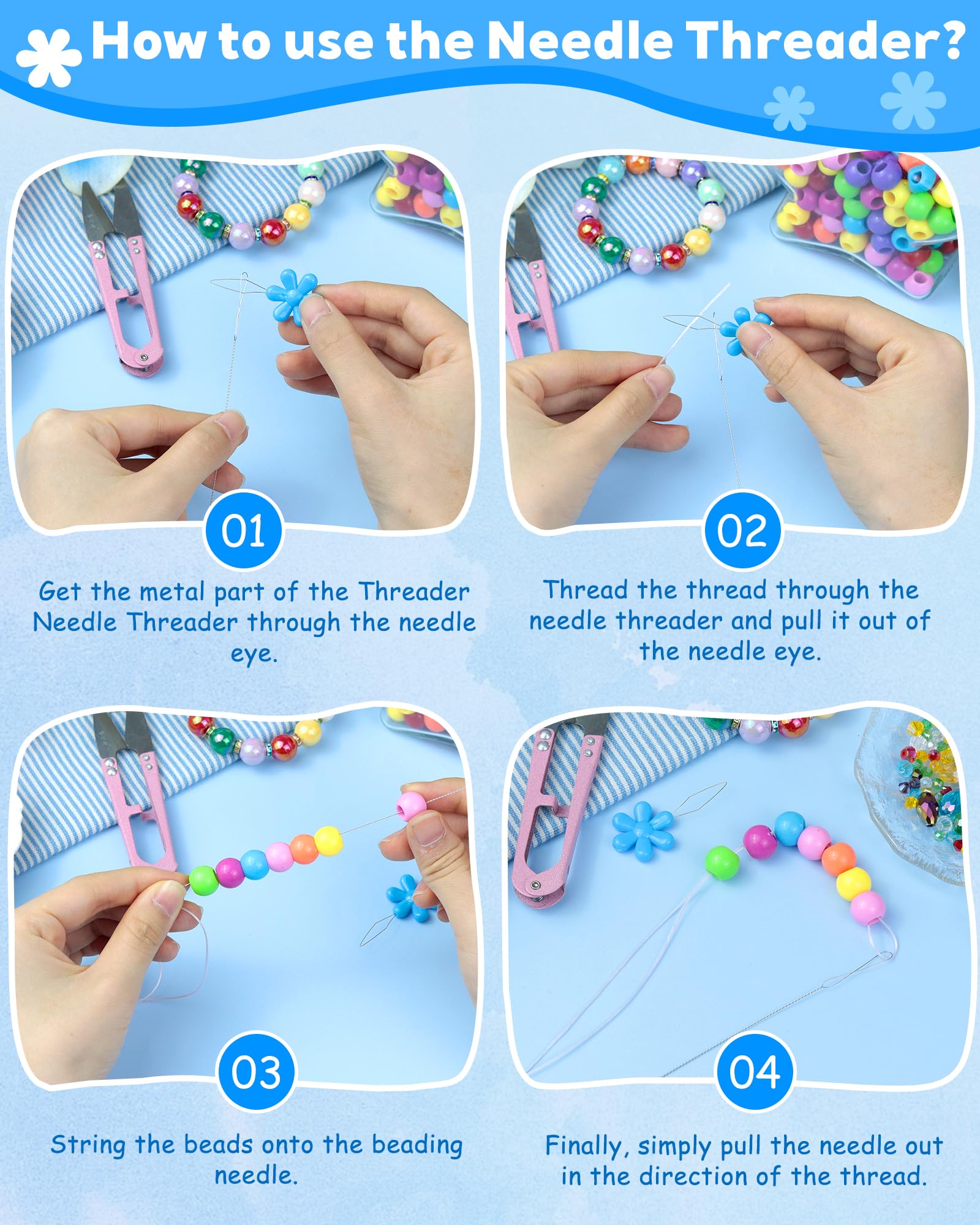 How to use the Needle Threader?

01

Get the metal part of the Threader Needle Threader through the needle eye.

02

Thread the thread through the needle threader and pull it out of the needle eye.

03

String the beads onto the beading needle.

04

Finally, simply pull the needle out in the direction of the thread.