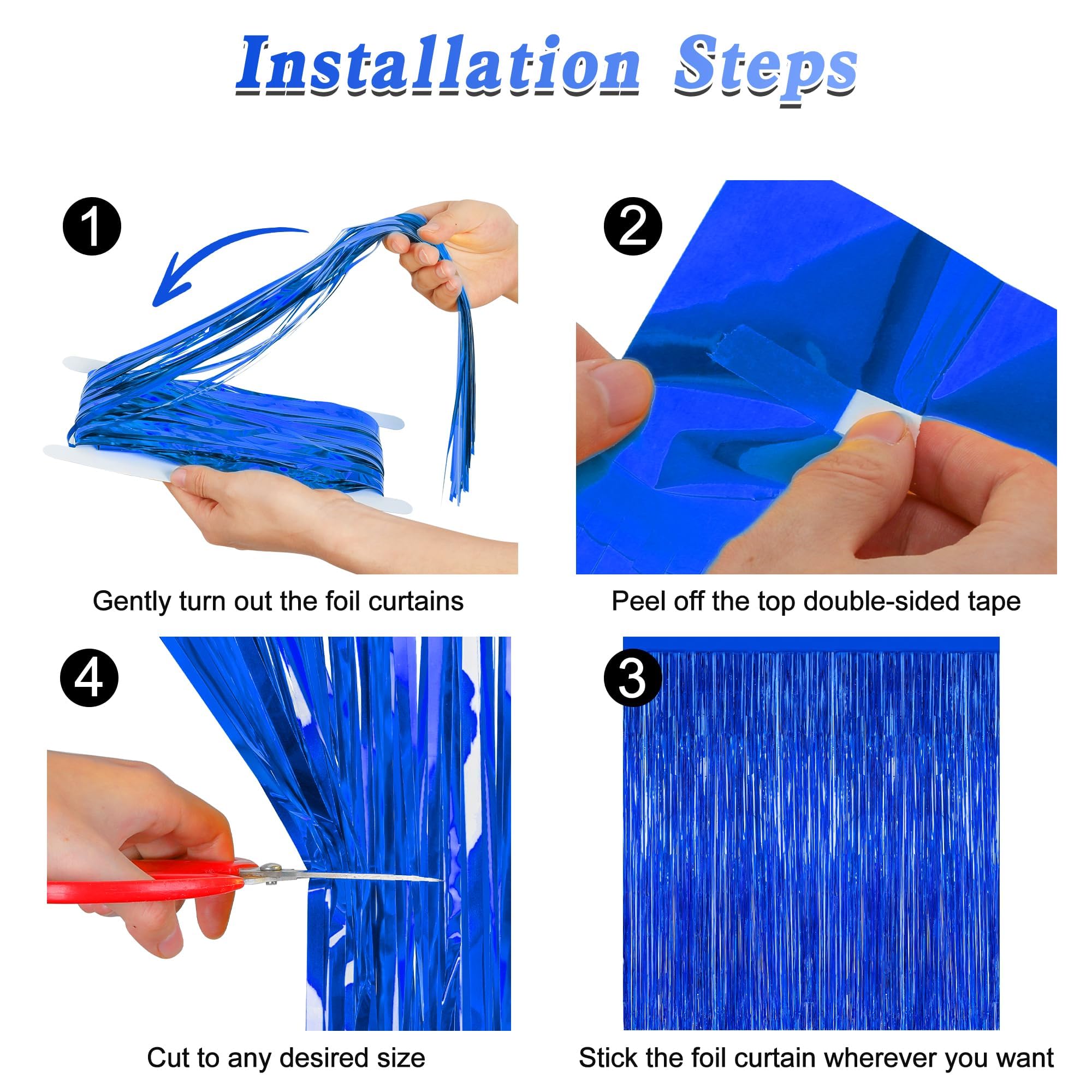 Installation Steps

1

Gently turn out the foil curtains

2

Peel off the top double-sided tape

4

Cut to any desired size

3

Stick the foil curtain wherever you want