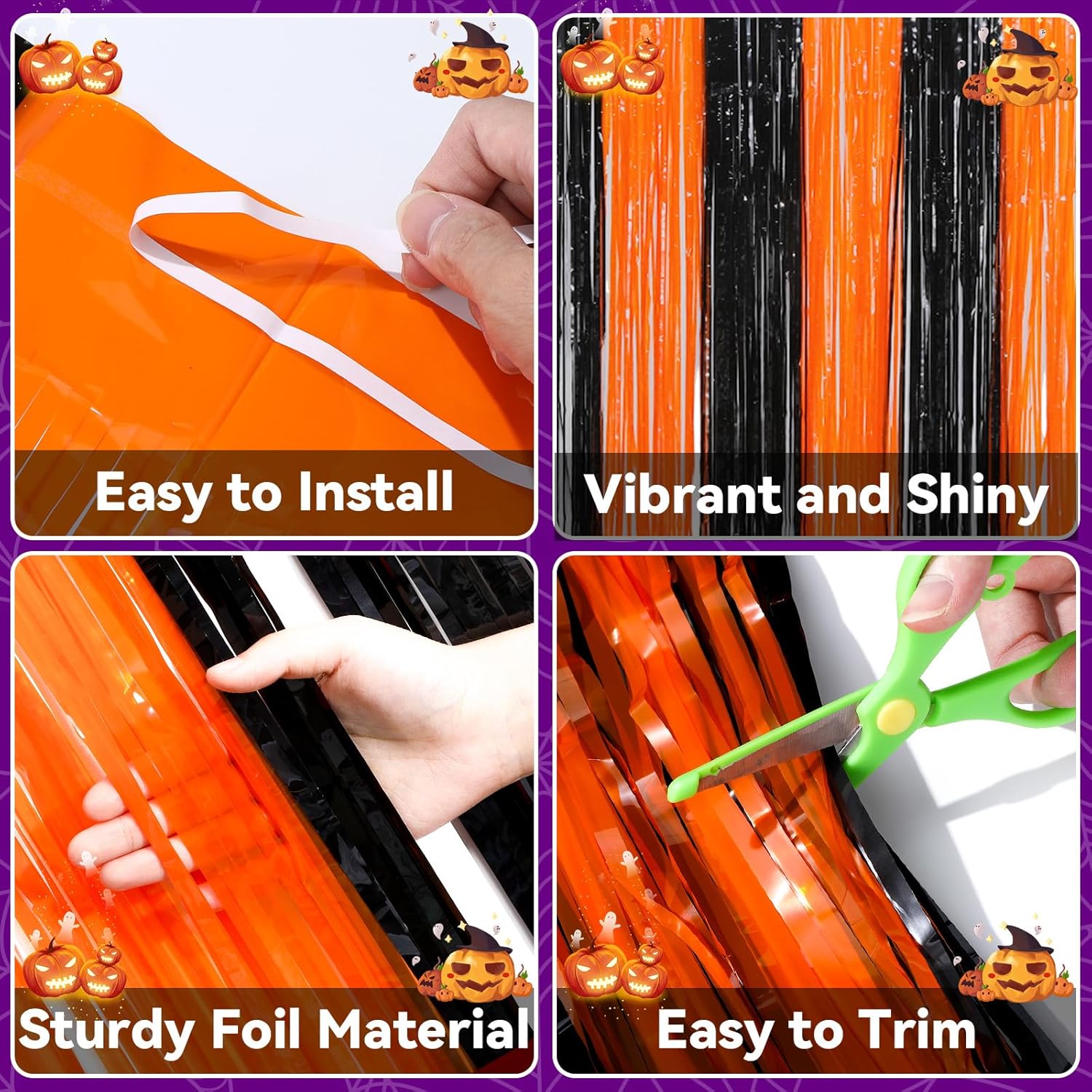 Easy to Install

Vibrant and Shiny

Sturdy Foil Material

Easy to Trim