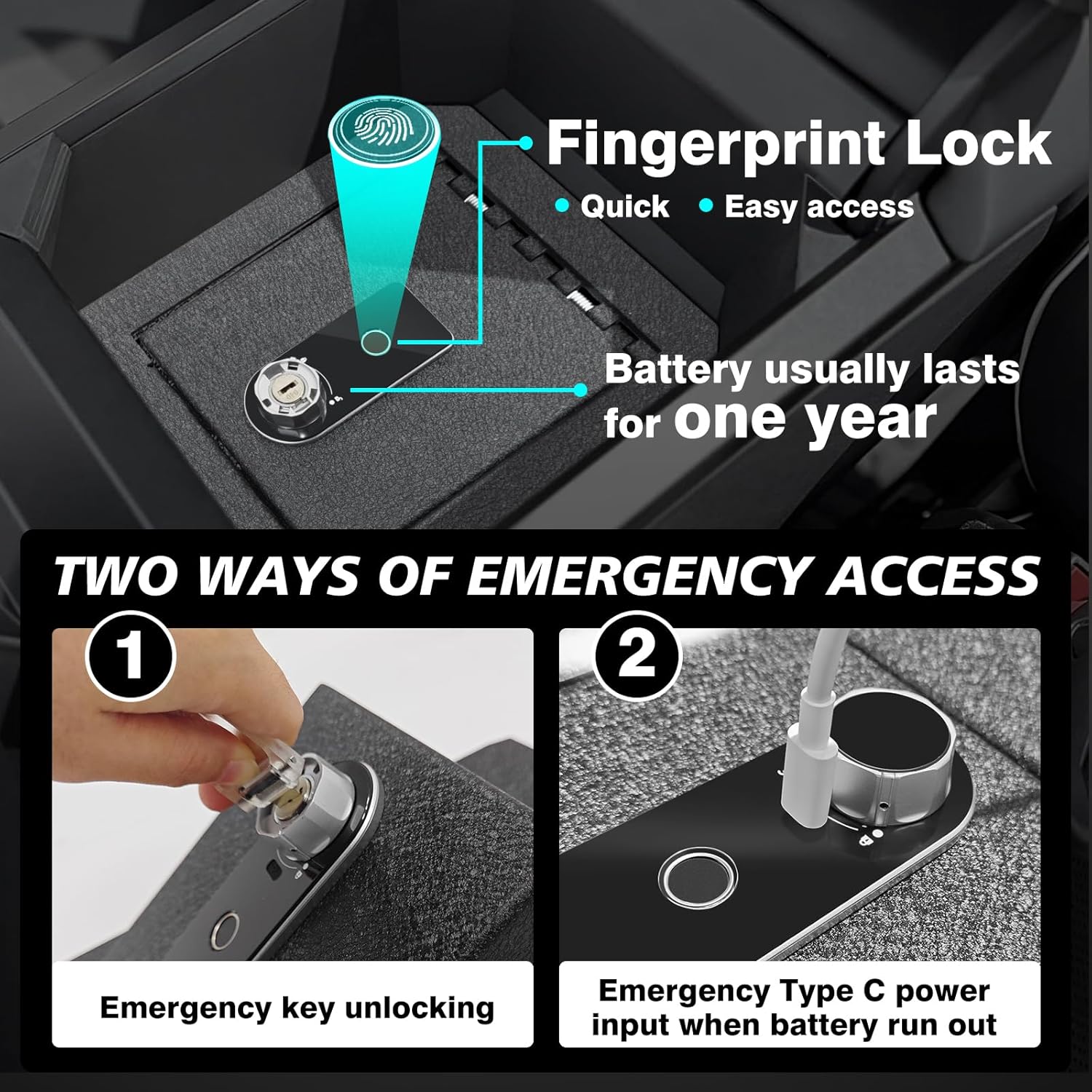 Fingerprint Lock

• Quick • Easy access

Battery usually lasts for one year

TWO WAYS OF EMERGENCY ACCESS

1

Emergency key unlocking

2

Emergency Type C power input when battery run out