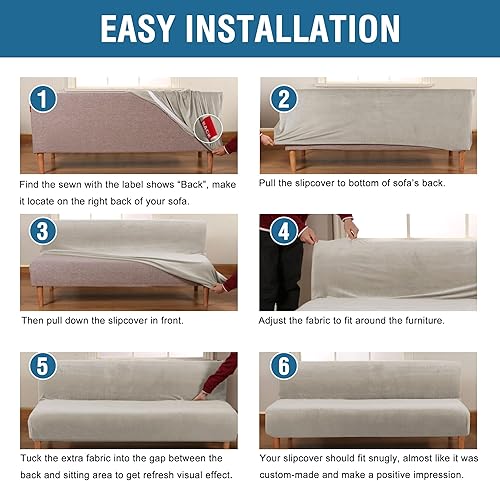 EASY INSTALLATION

1

BACK

Find the sewn with the label shows "Back", make it locate on the right back of your sofa.

2

Pull the slipcover to bottom of sofa's back.

3

Then pull down the slipcover in front.

4

Adjust the fabric to fit around the furniture.

5

Tuck the extra fabric into the gap between the back and sitting area to get refresh visual effect.

6

Your slipcover should fit snugly, almost like it was custom-made and make a positive impression.