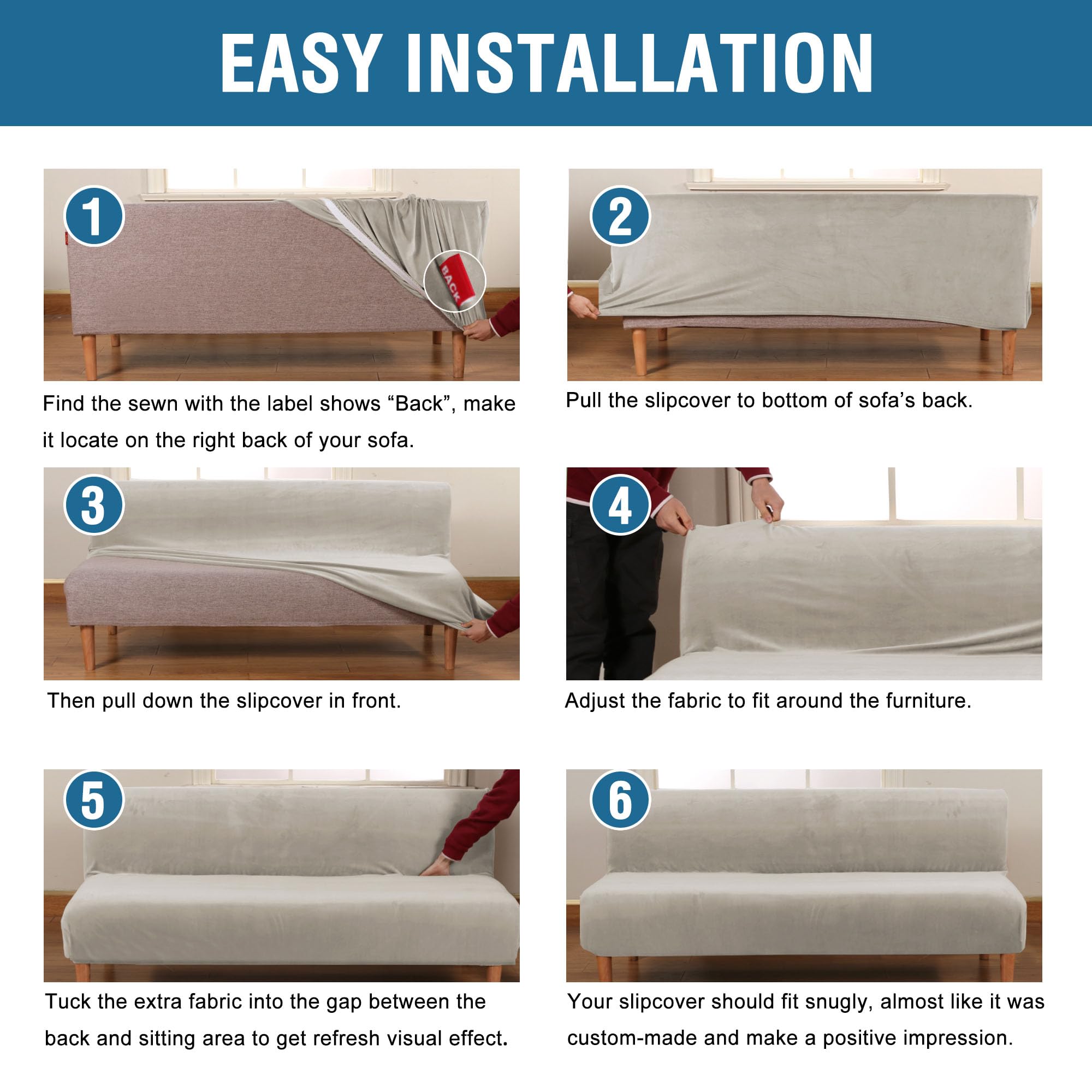 EASY INSTALLATION

1

BACK

Find the sewn with the label shows “Back”, make it locate on the right back of your sofa.

2

Pull the slipcover to bottom of sofa’s back.

3

Then pull down the slipcover in front.

4

Adjust the fabric to fit around the furniture.

5

Tuck the extra fabric into the gap between the back and sitting area to get refresh visual effect.

6

Your slipcover should fit snugly, almost like it was custom-made and make a positive impression.