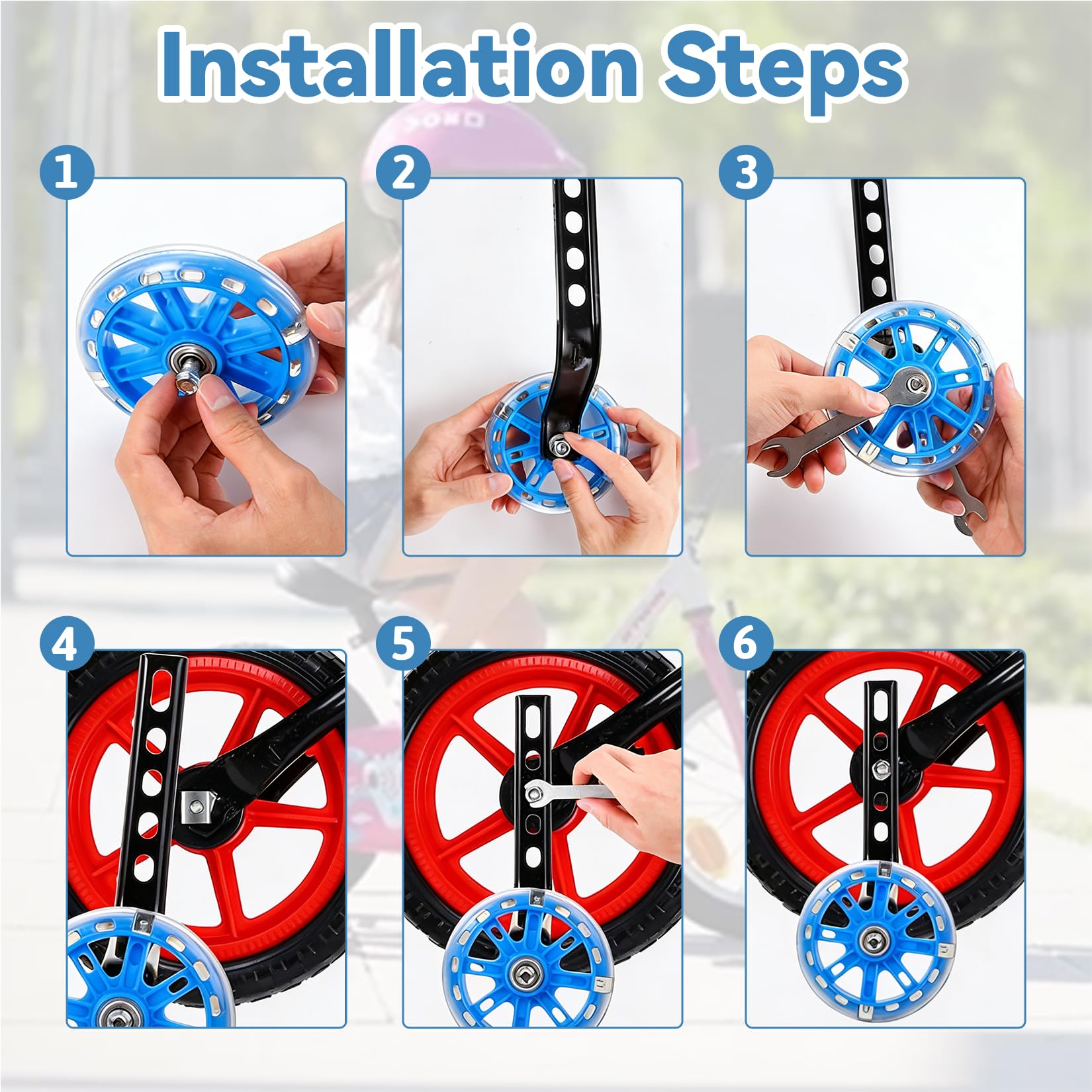 Installation Steps

1

2

3

4

5

6