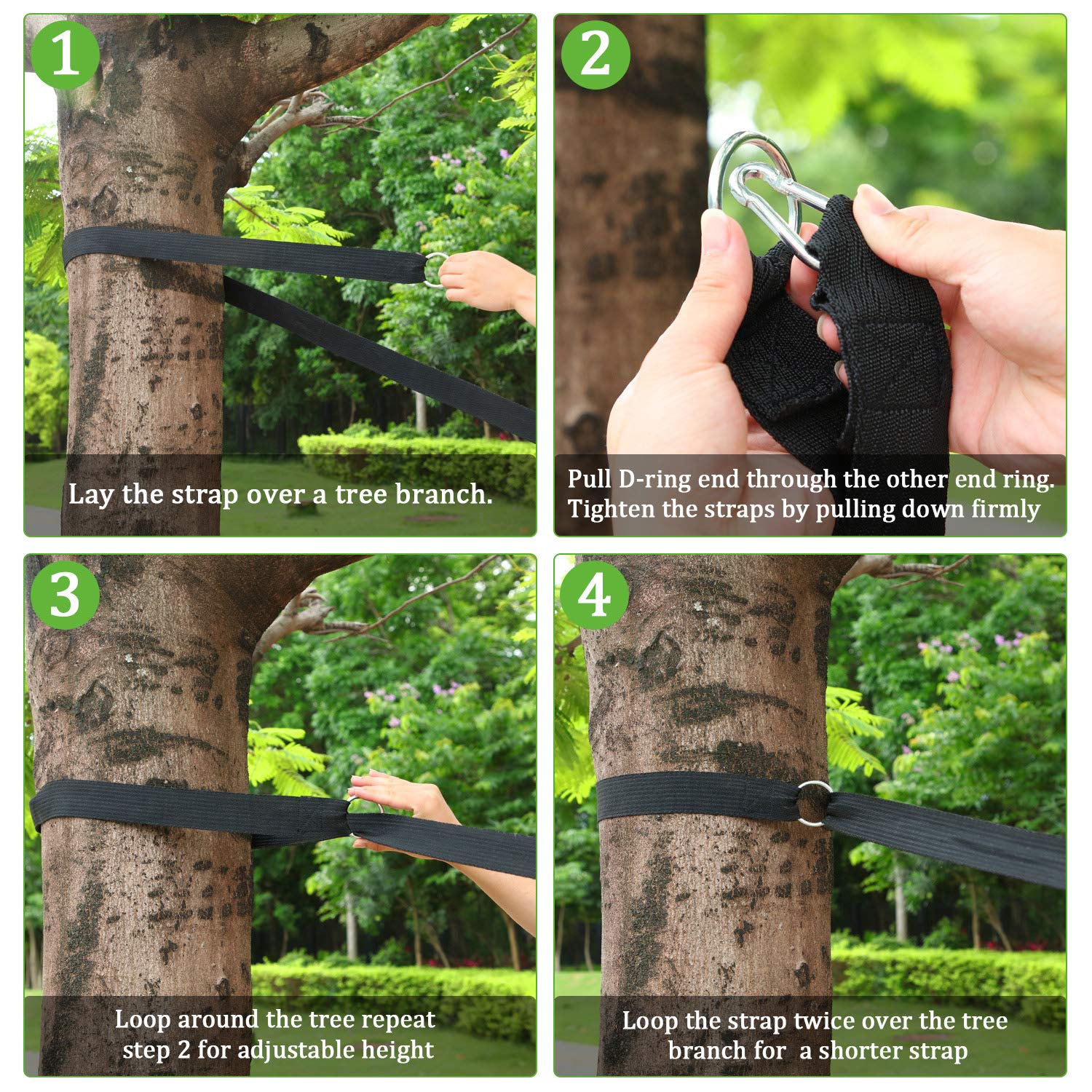 1

Lay the strap over a tree branch.

2

Pull D-ring end through the other end ring. Tighten the straps by pulling down firmly

3

Loop around the tree repeat step 2 for adjustable height

4

Loop the strap twice over the tree branch for a shorter strap