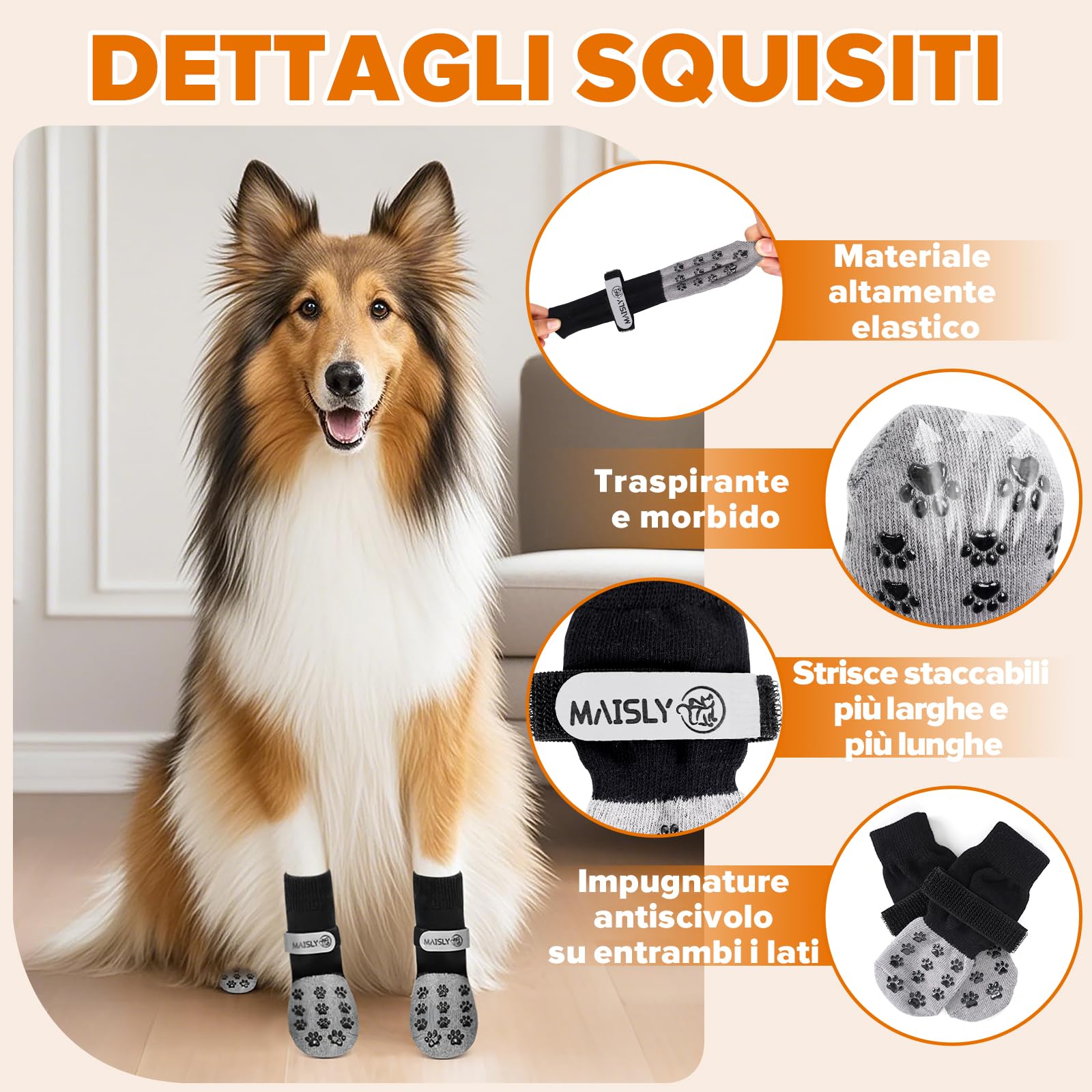 DETTAGLI SQUISITI

MAISLY

Materiale altamente elastico

Traspirante e morbido

MAISLY

Strisce staccabili più larghe e più lunghe

Impugnature antiscivolo su entrambi i lati

MAISLY

MAISLY