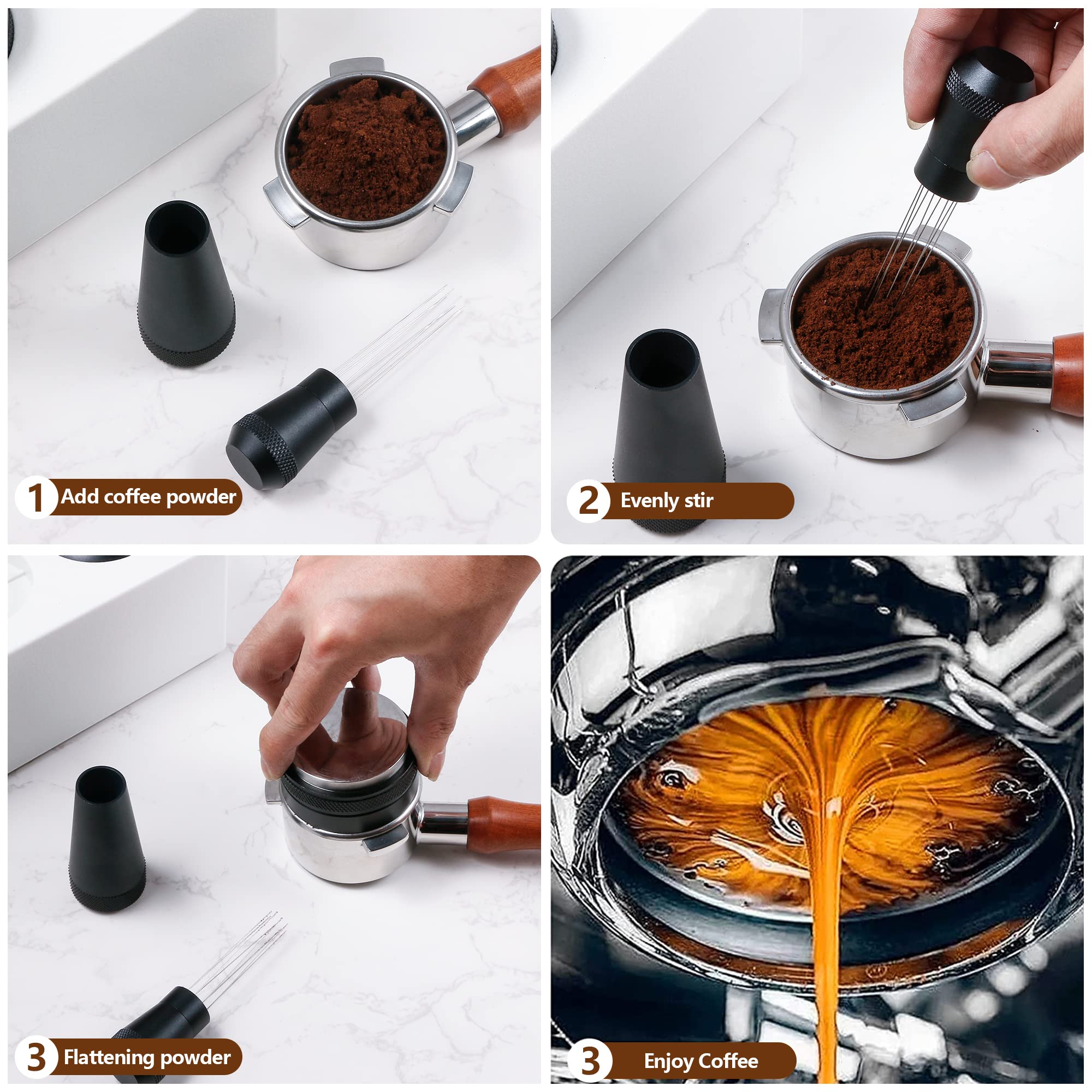 1 Add coffee powder

2 Evenly stir

3 Flattening powder

3 Enjoy Coffee