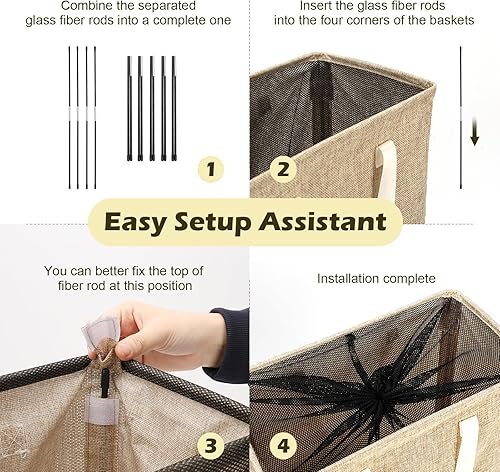 Combine the separated glass fiber rods into a complete one

1

Insert the glass fiber rods into the four corners of the baskets

2

Easy Setup Assistant

You can better fix the top of fiber rod at this position

3

Installation complete

4