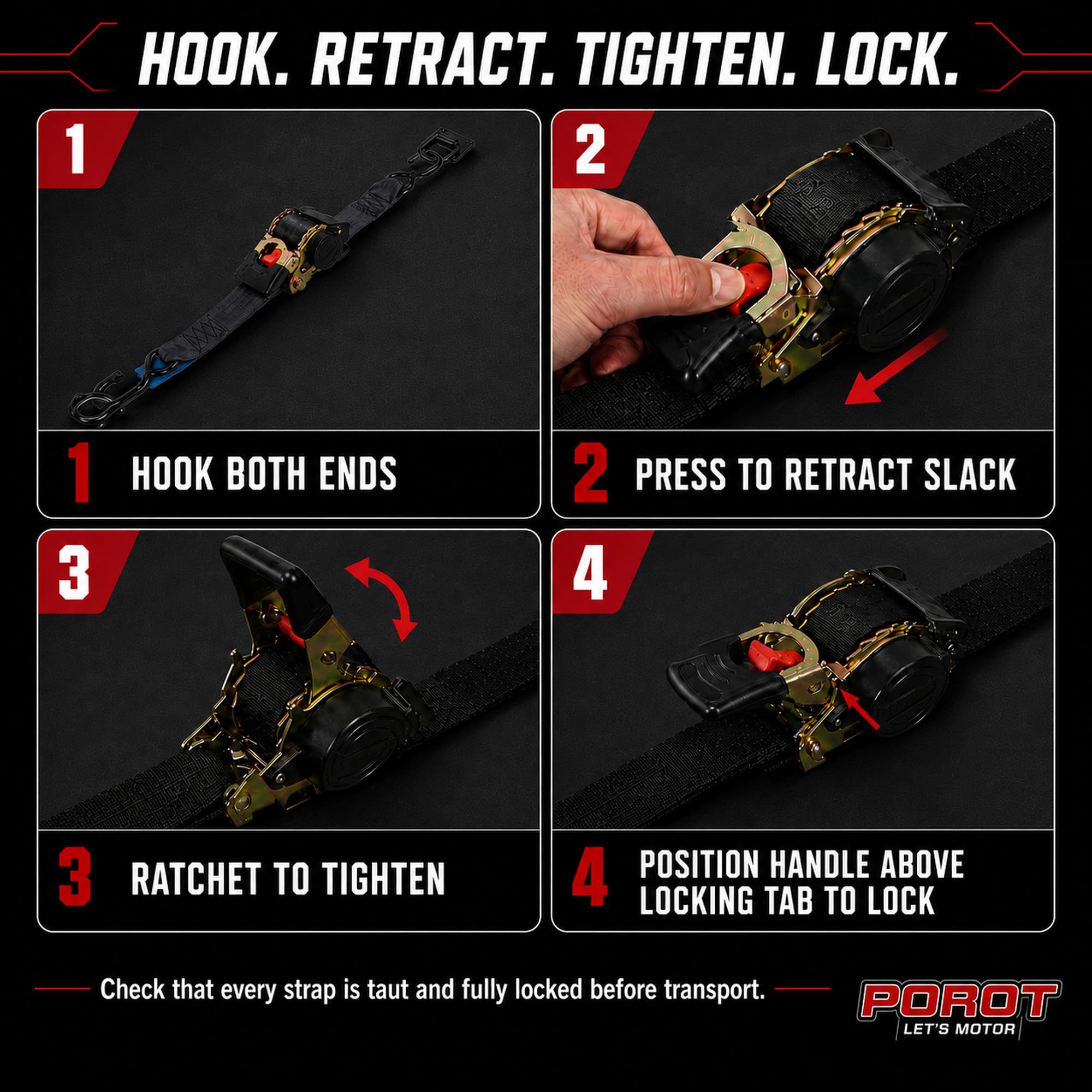 HOOK. RETRACT. TIGHTEN. LOCK.

1

1 HOOK BOTH ENDS

2

2 PRESS TO RETRACT SLACK

3

3 RATCHET TO TIGHTEN

4

4 POSITION HANDLE ABOVE LOCKING TAB TO LOCK

Check that every strap is taut and fully locked before transport.

POROT
LET'S MOTOR