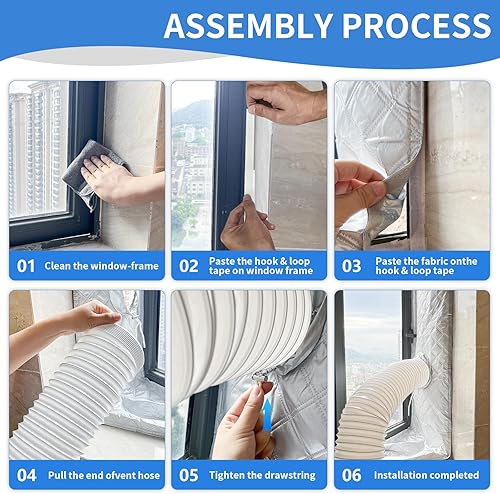 ASSEMBLY PROCESS

01 Clean the window-frame

02 Paste the hook & loop tape on window frame

03 Paste the fabric onthe hook & loop tape

04 Pull the end ofvent hose

05 Tighten the drawstring

06 Installation completed