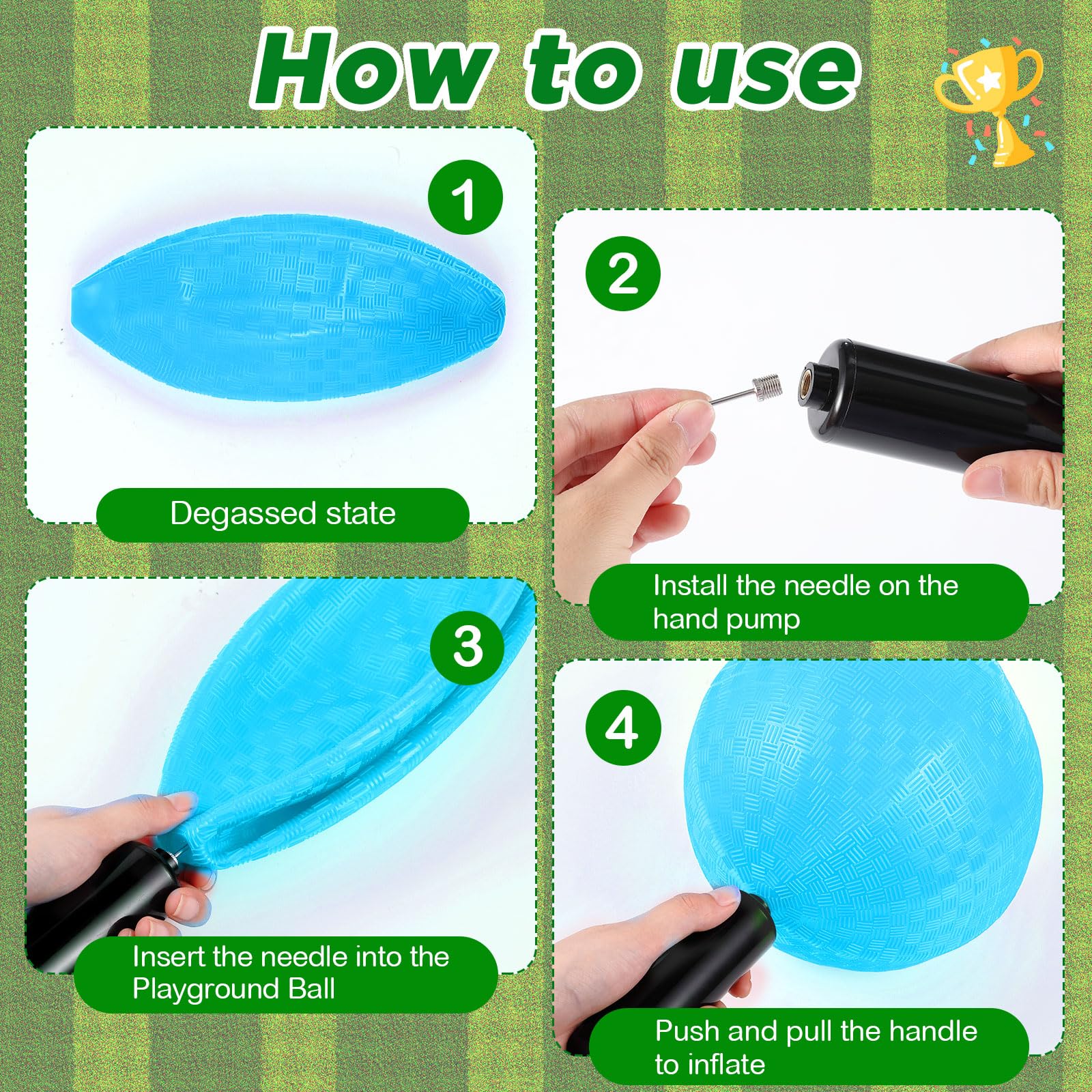 How to use

1

Degassed state

2

Install the needle on the hand pump

3

Insert the needle into the Playground Ball

4

Push and pull the handle to inflate