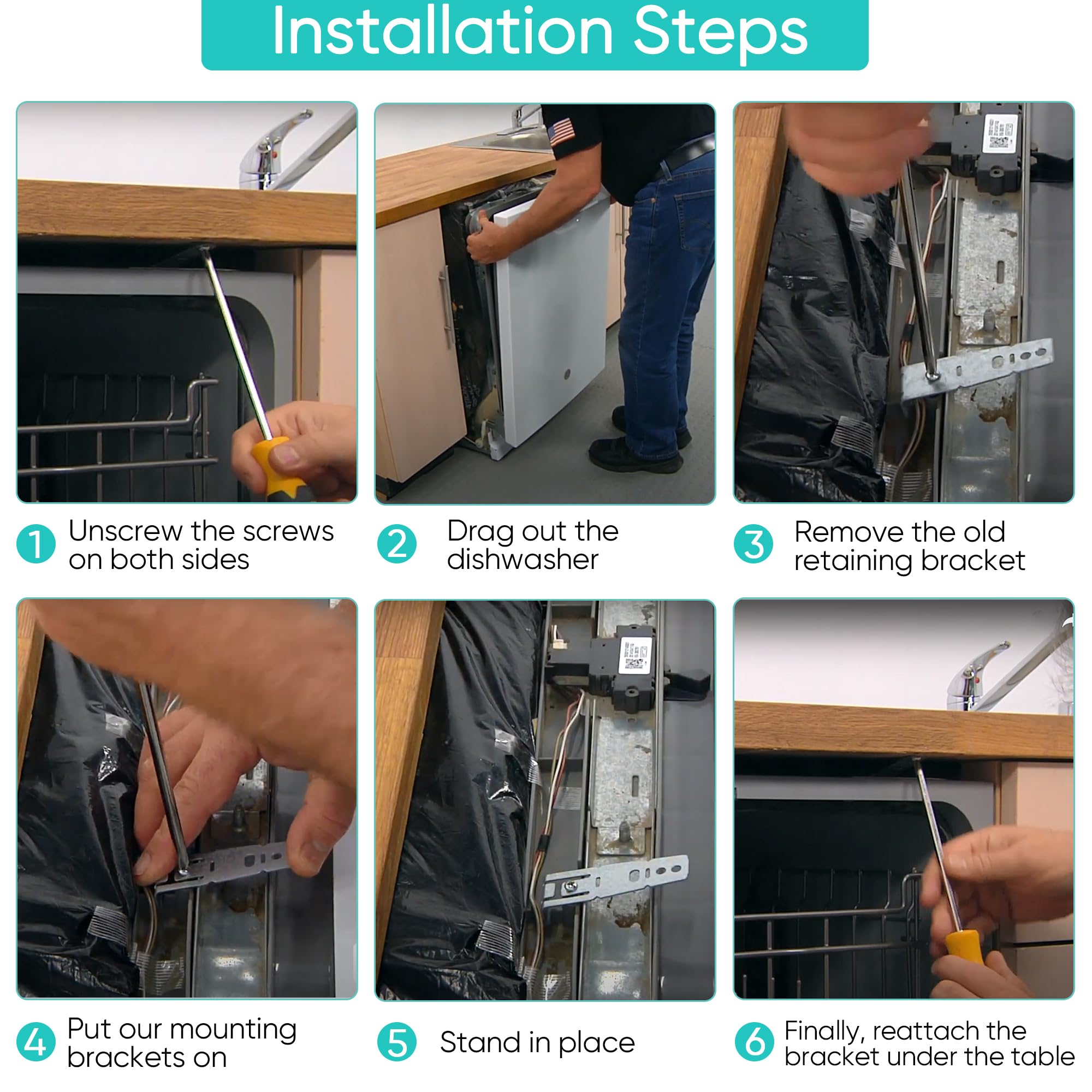 Installation Steps

1 Unscrew the screws on both sides

2 Drag out the dishwasher

3 Remove the old retaining bracket

4 Put our mounting brackets on

5 Stand in place

6 Finally, reattach the bracket under the table