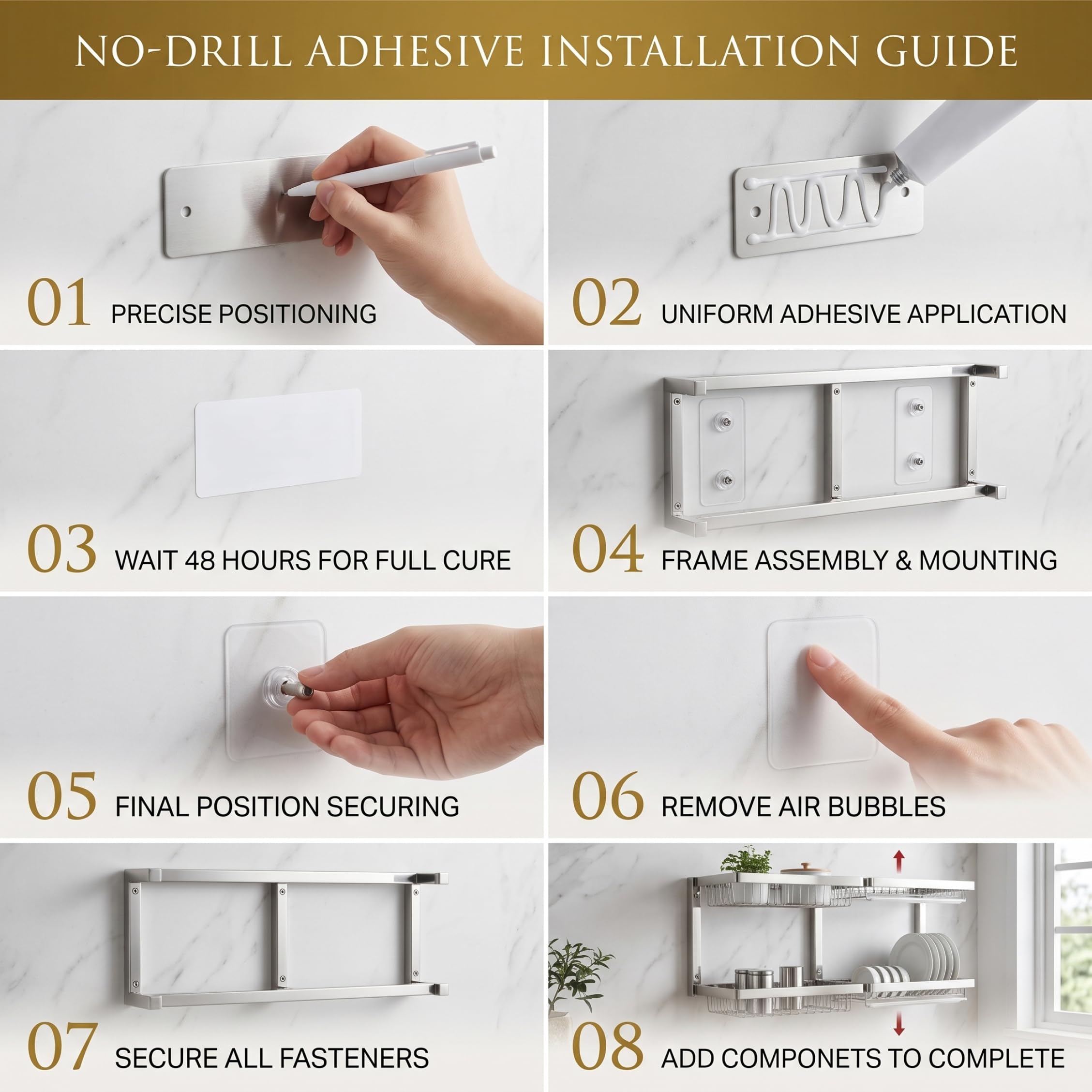 NO-DRILL ADHESIVE INSTALLATION GUIDE

01 PRECISE POSITIONING

02 UNIFORM ADHESIVE APPLICATION

03 WAIT 48 HOURS FOR FULL CURE

04 FRAME ASSEMBLY & MOUNTING

05 FINAL POSITION SECURING

06 REMOVE AIR BUBBLES

07 SECURE ALL FASTENERS

08 ADD COMPONETS TO COMPLETE