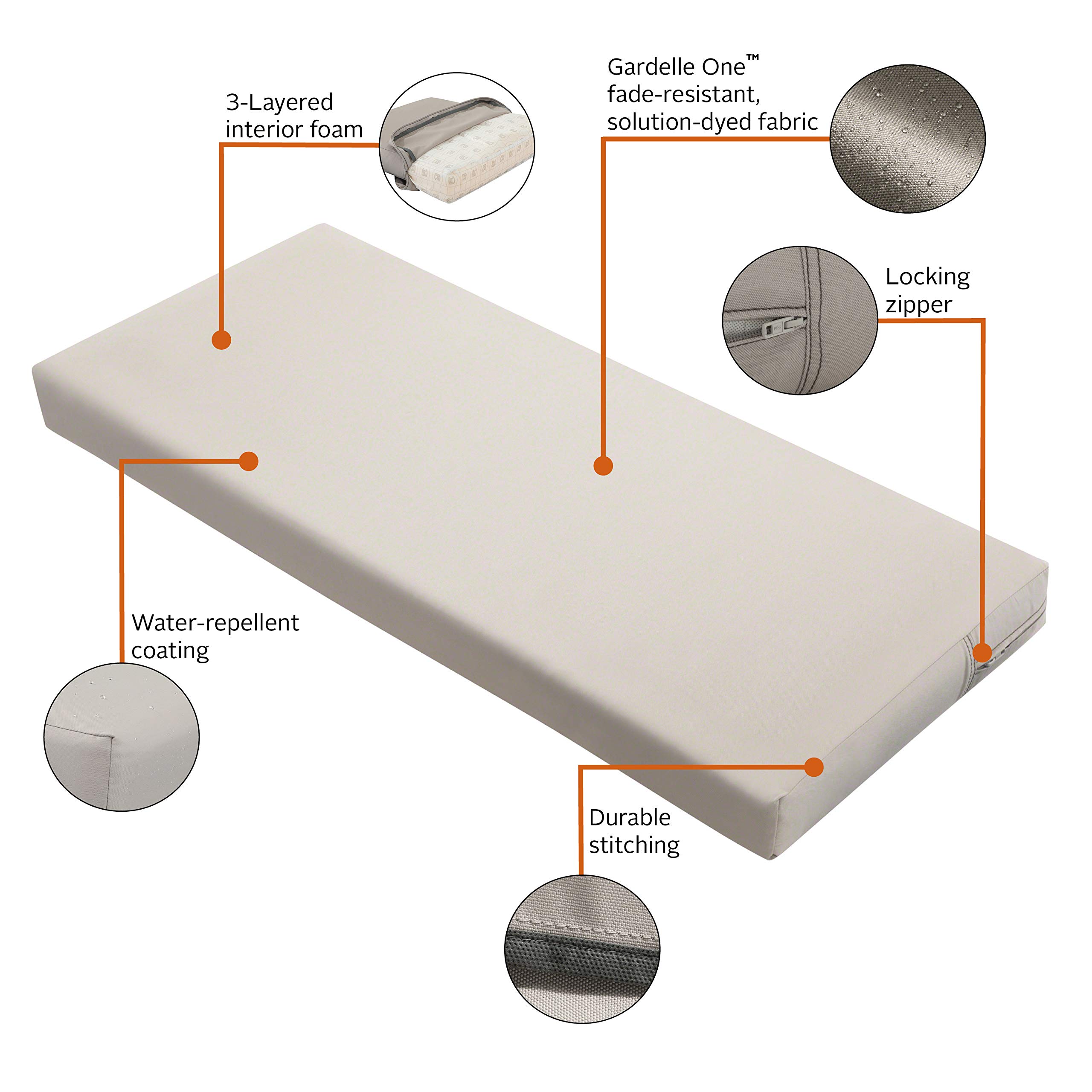 3-Layered interior foam

Gardelle One™ fade-resistant, solution-dyed fabric

Locking zipper

Water-repellent coating

Durable stitching