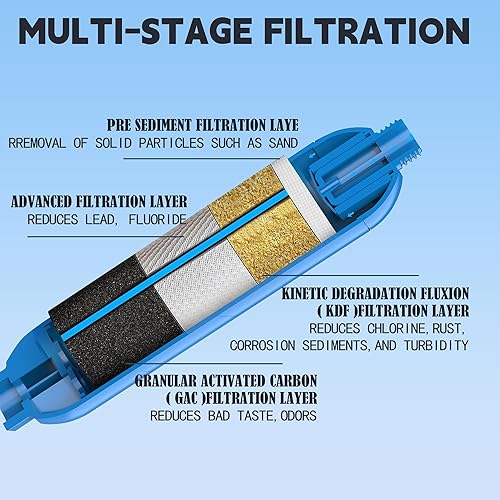 MULTI-STAGE FILTRATION

PRE SEDIMENT FILTRATION LAYE
RREMOVAL OF SOLID PARTICLES SUCH AS SAND

ADVANCED FILTRATION LAYER
REDUCES LEAD, FLUORIDE

KINETIC DEGRADATION FLUXION
( KDF )FILTRATION LAYER
REDUCES CHLORINE,RUST,
CORROSION SEDIMENTS,AND TURBIDITY

GRANULAR ACTIVATED CARBON
( GAC )FILTRATION LAYER
REDUCES BAD TASTE,ODORS