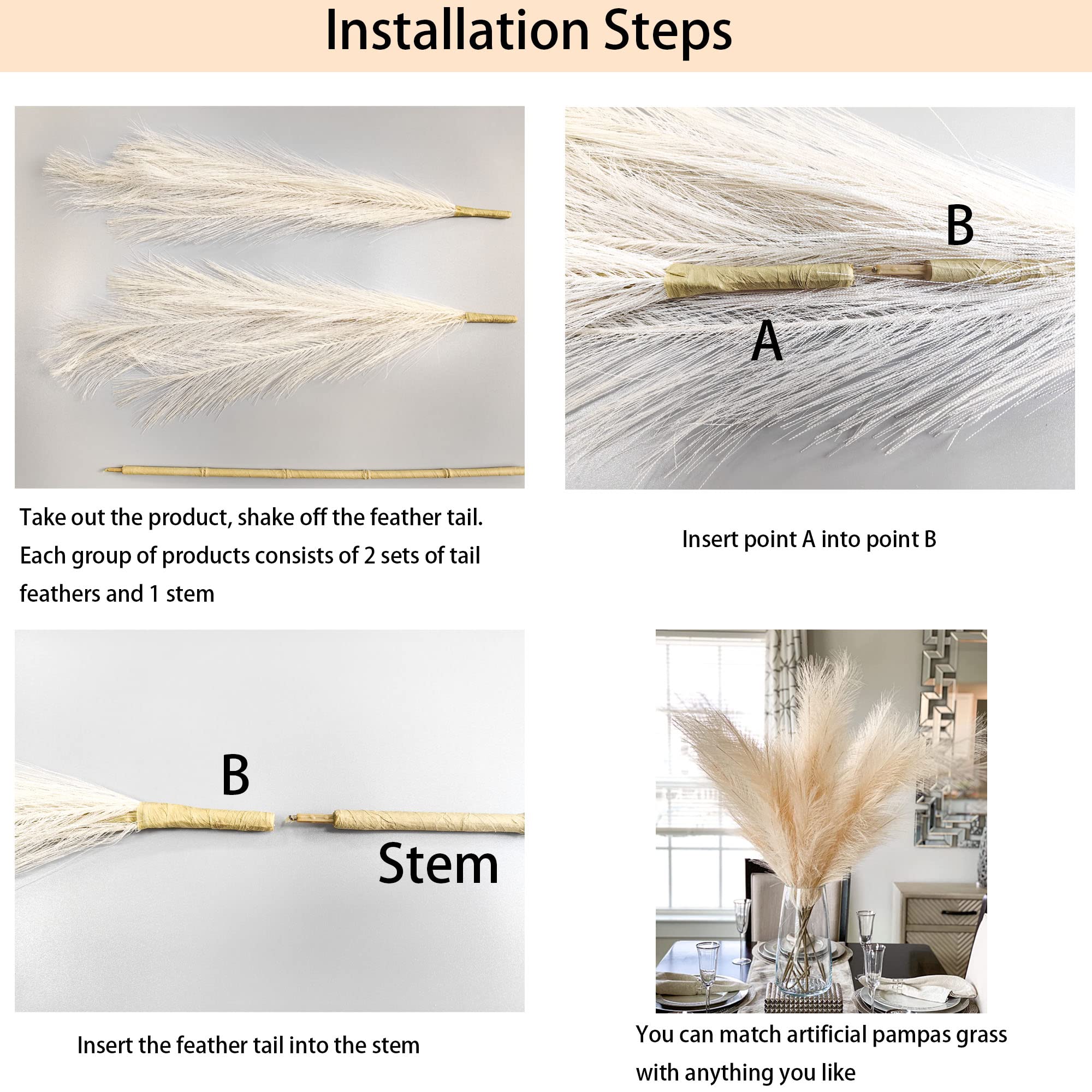 Installation Steps

Take out the product, shake off the feather tail. Each group of products consists of 2 sets of tail feathers and 1 stem

B

A

Insert point A into point B

B

Stem

Insert the feather tail into the stem

You can match artificial pampas grass with anything you like