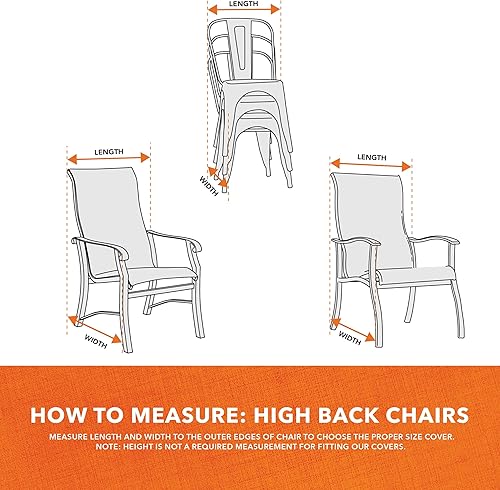 LENGTH

WIDTH

LENGTH

WIDTH

LENGTH

WIDTH

HOW TO MEASURE: HIGH BACK CHAIRS

MEASURE LENGTH AND WIDTH TO THE OUTER EDGES OF CHAIR TO CHOOSE THE PROPER SIZE COVER.
NOTE: HEIGHT IS NOT A REQUIRED MEASUREMENT FOR FITTING OUR COVERS.