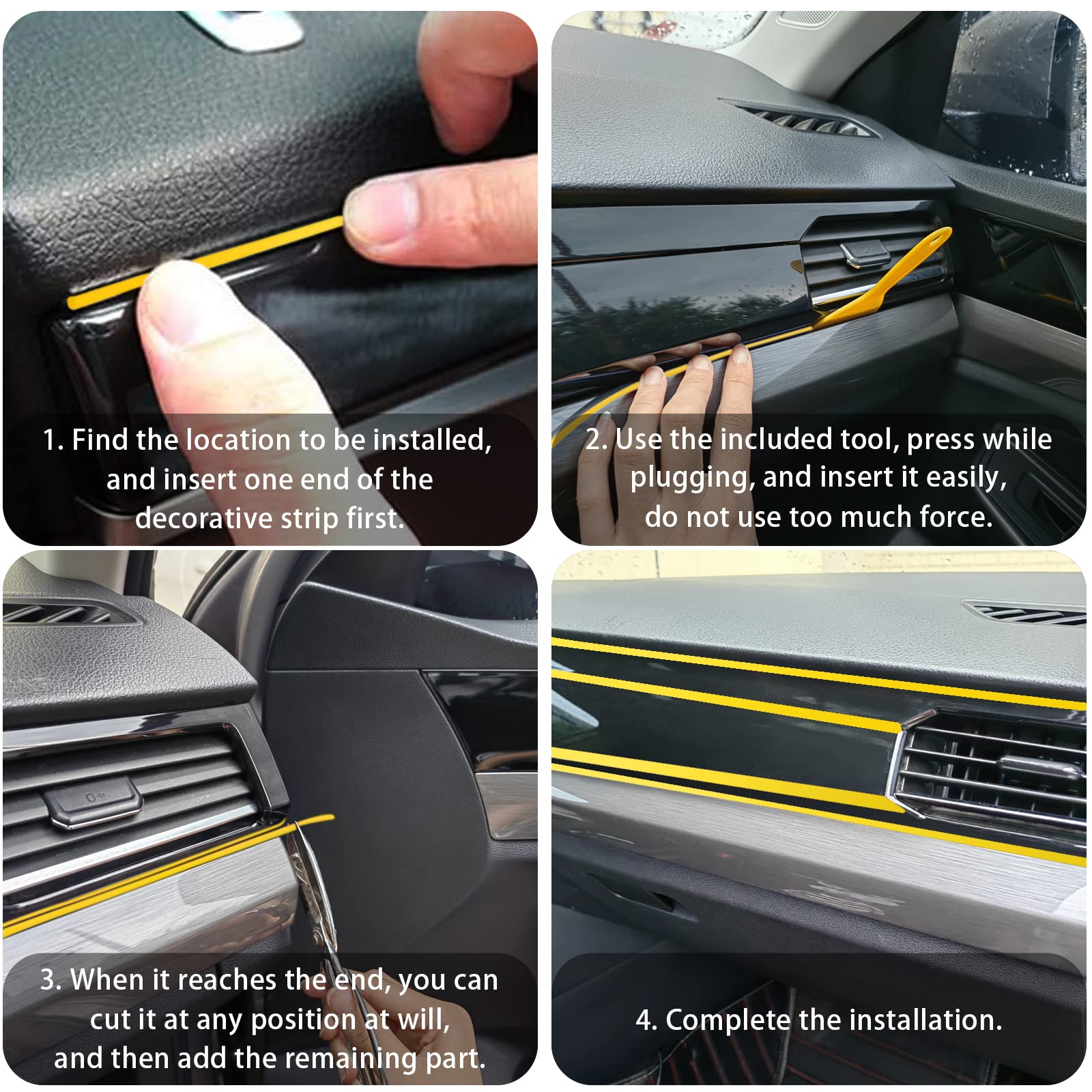 1. Find the location to be installed, and insert one end of the decorative strip first.

2. Use the included tool, press while plugging, and insert it easily, do not use too much force.

3. When it reaches the end, you can cut it at any position at will, and then add the remaining part.

4. Complete the installation.