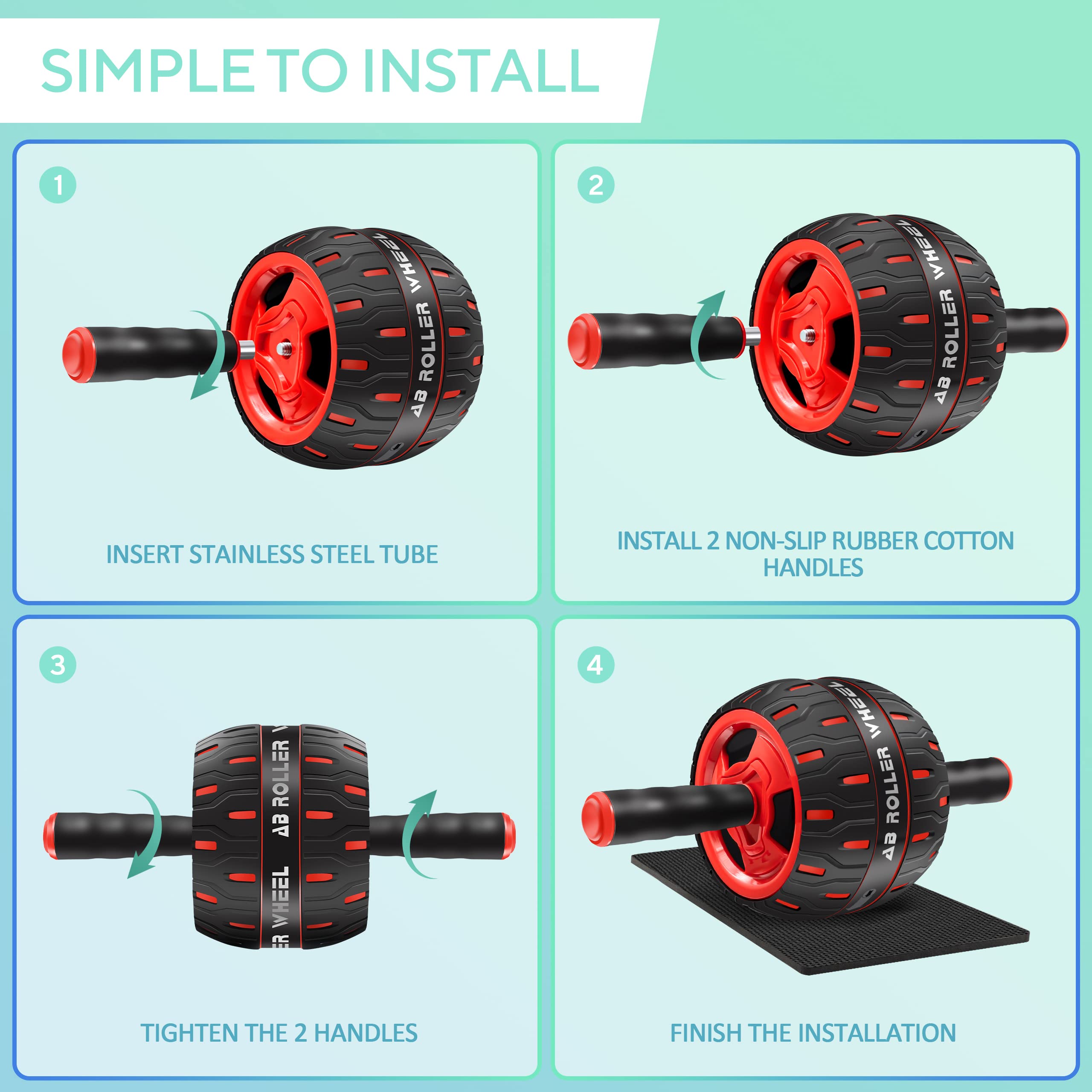 SIMPLE TO INSTALL

1

AB ROLLER WHEEL

INSERT STAINLESS STEEL TUBE

2

AB ROLLER WHEEL

INSTALL 2 NON-SLIP RUBBER COTTON HANDLES

3

AB ROLLER WHEEL

TIGHTEN THE 2 HANDLES

4

AB ROLLER WHEEL

FINISH THE INSTALLATION