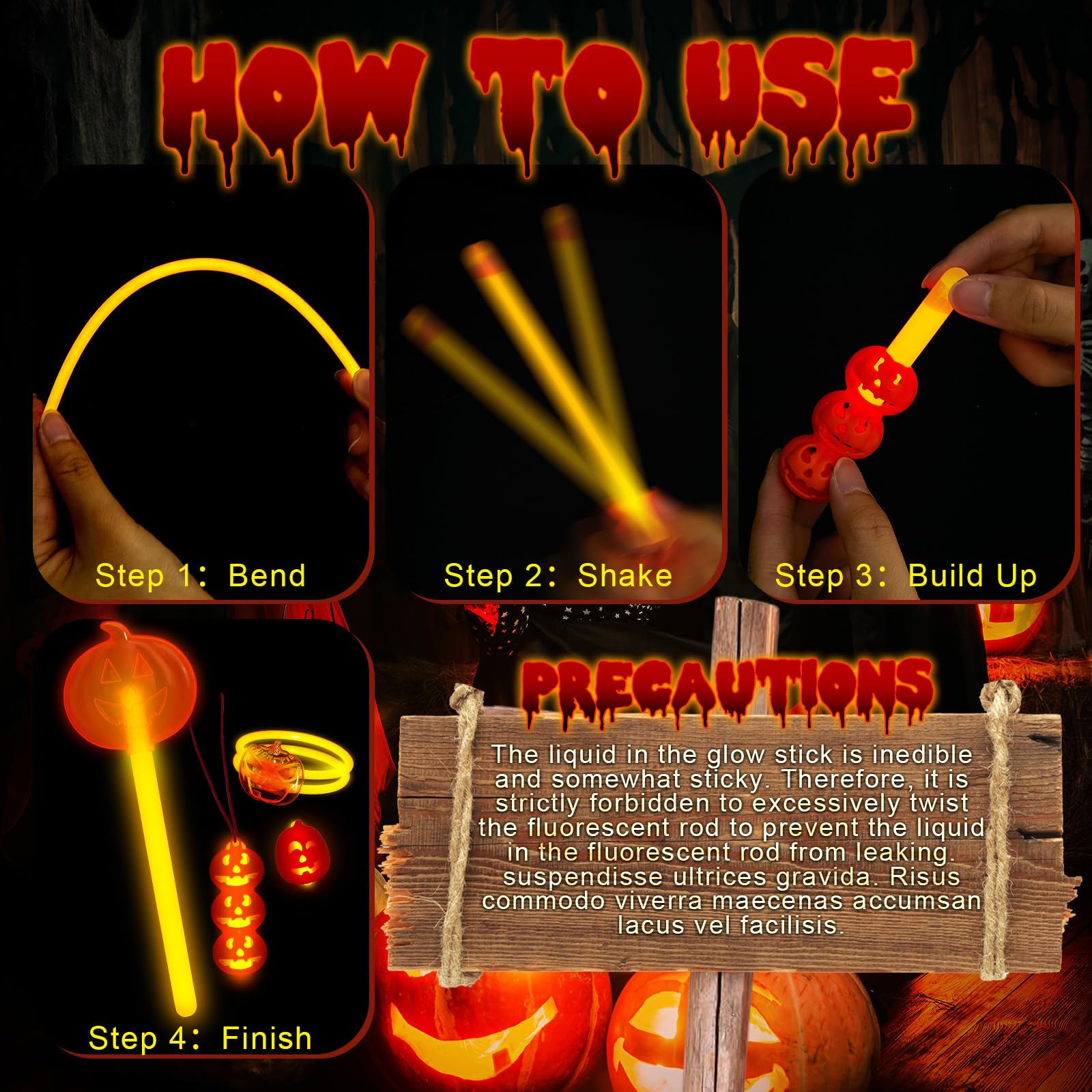 HOW TO USE

Step 1： Bend

Step 2： Shake

Step 3： Build Up

Step 4： Finish

PRECAUTIONS

The liquid in the glow stick is inedible and somewhat sticky. Therefore, it is strictly forbidden to excessively twist the fluorescent rod to prevent the liquid in the fluorescent rod from leaking. suspendisse ultrices gravida. Risus commodo viverra maecenas accumsan lacus vel facilisis.