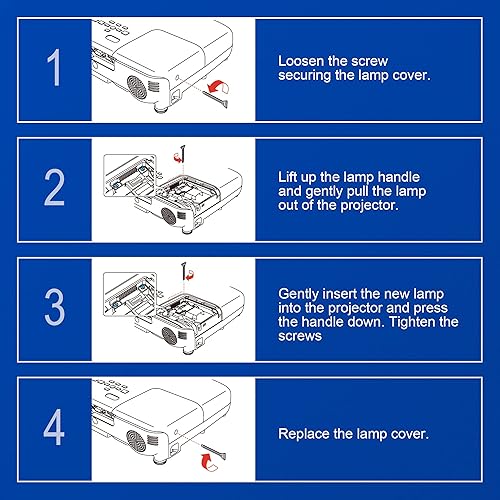 1

Loosen the screw securing the lamp cover.

2

Lift up the lamp handle and gently pull the lamp out of the projector.

3

Gently insert the new lamp into the projector and press the handle down. Tighten the screws

4

Replace the lamp cover.