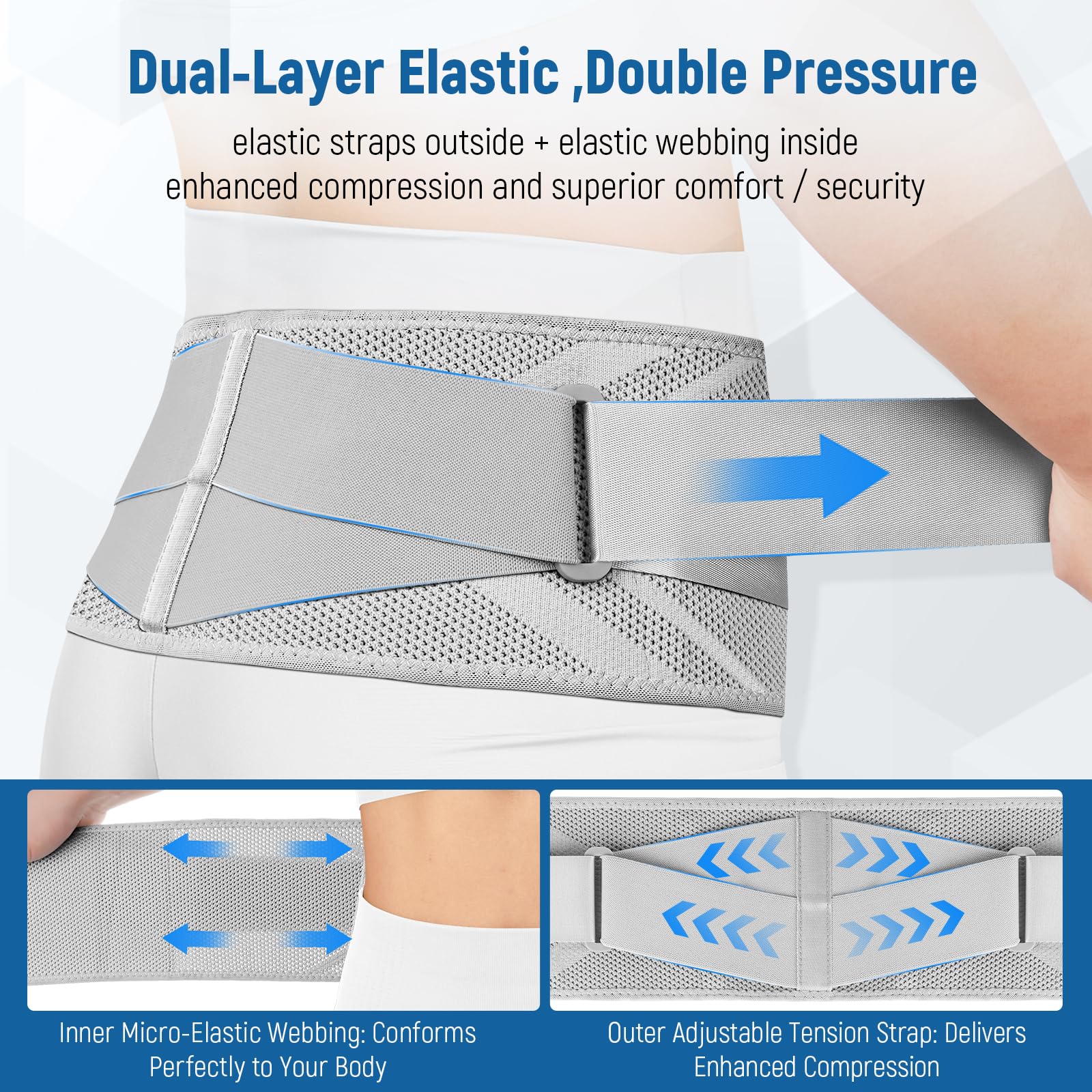 Dual-Layer Elastic ,Double Pressure

elastic straps outside + elastic webbing inside
enhanced compression and superior comfort / security

Inner Micro-Elastic Webbing: Conforms Perfectly to Your Body

Outer Adjustable Tension Strap: Delivers Enhanced Compression