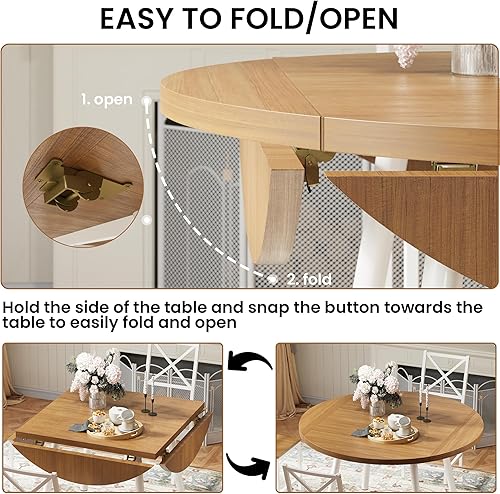 EASY TO FOLD/OPEN

1. open

2. fold

Hold the side of the table and snap the button towards the table to easily fold and open