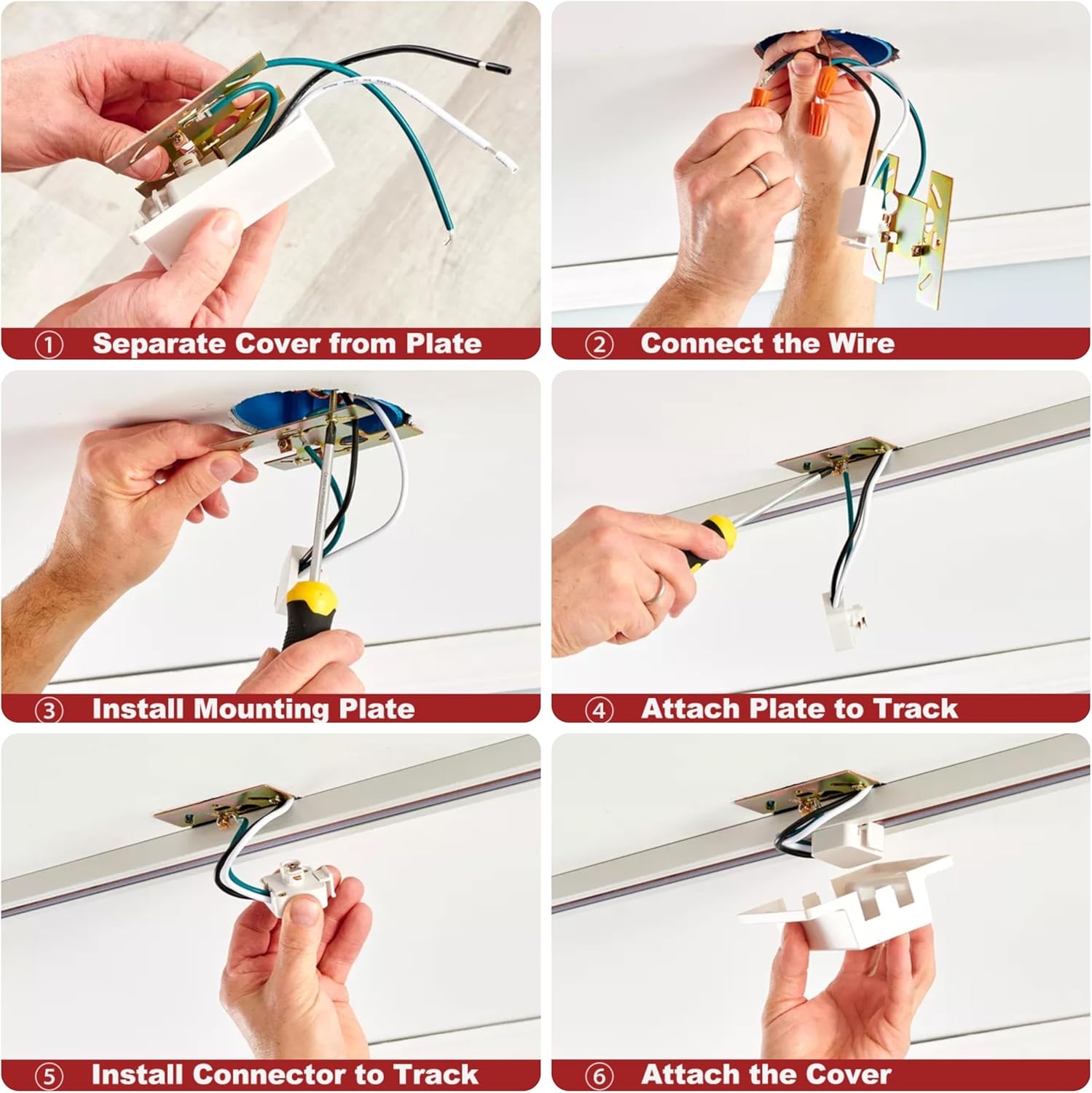 ① Separate Cover from Plate

② Connect the Wire

③ Install Mounting Plate

④ Attach Plate to Track

⑤ Install Connector to Track

⑥ Attach the Cover