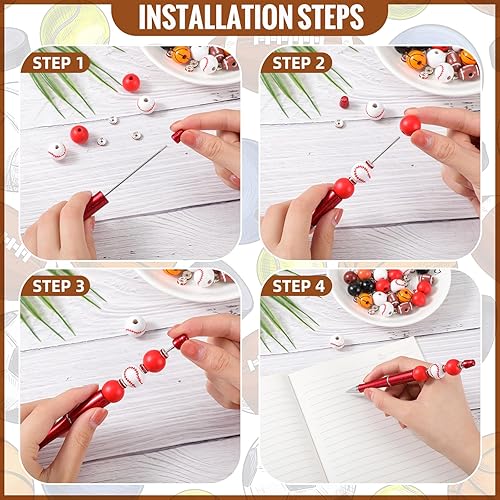 INSTALLATION STEPS

STEP 1

STEP 2

STEP 3

STEP 4