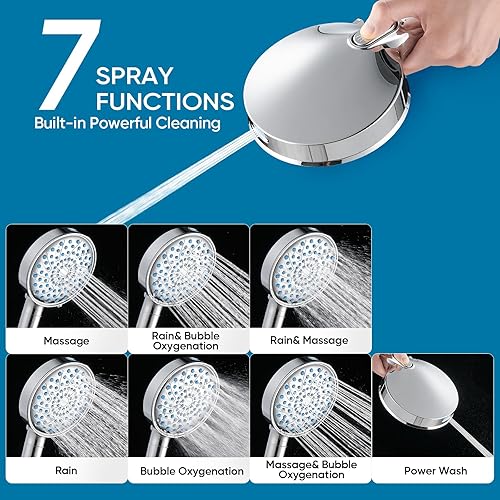 7 SPRAY FUNCTIONS
Built-in Powerful Cleaning

Massage

Rain& Bubble Oxygenation

Rain& Massage

Rain

Bubble Oxygenation

Massage& Bubble Oxygenation

Power Wash