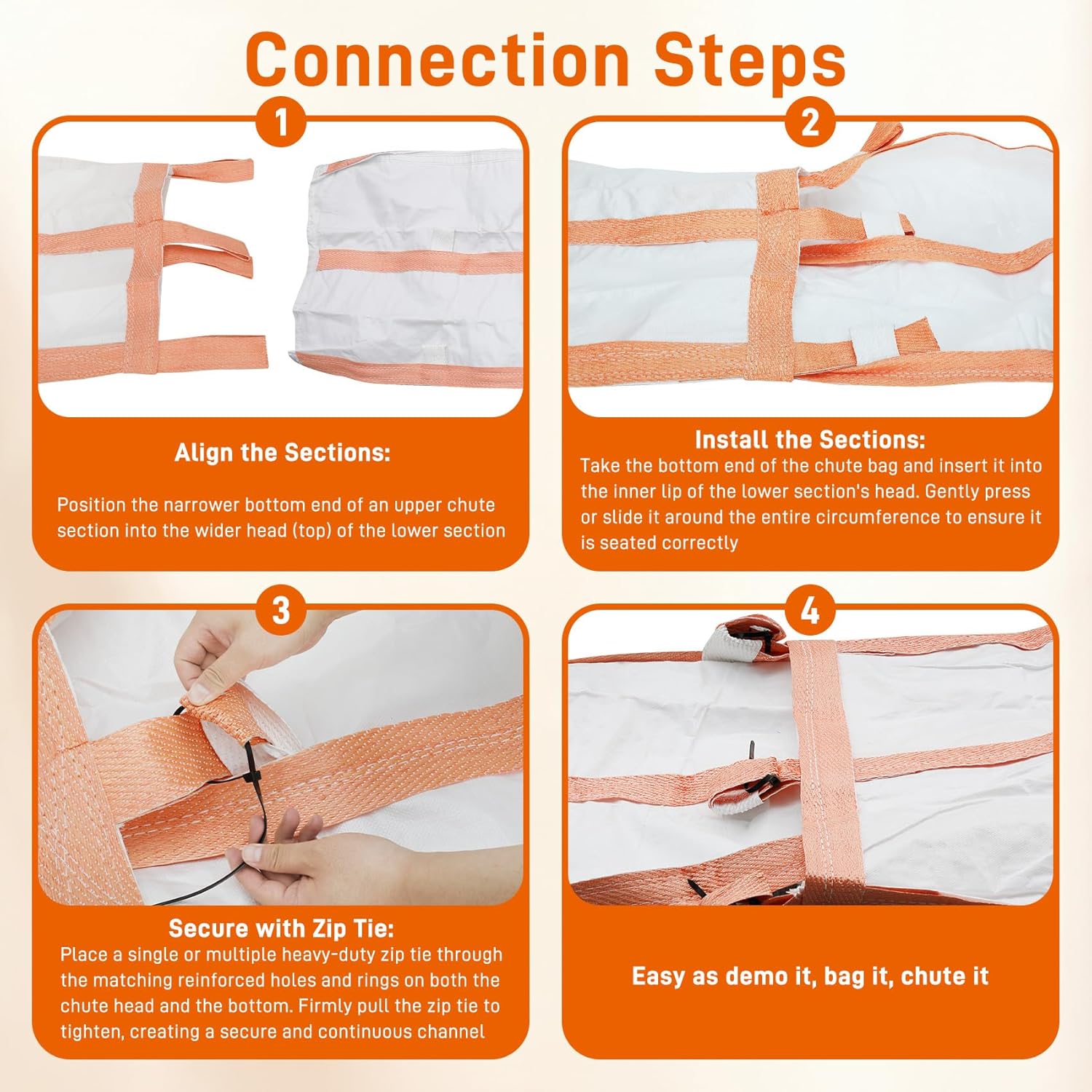 Connection Steps

1

Align the Sections:

Position the narrower bottom end of an upper chute section into the wider head (top) of the lower section

2

Install the Sections:

Take the bottom end of the chute bag and insert it into the inner lip of the lower section's head. Gently press or slide it around the entire circumference to ensure it is seated correctly

3

Secure with Zip Tie:

Place a single or multiple heavy-duty zip tie through the matching reinforced holes and rings on both the chute head and the bottom. Firmly pull the zip tie to tighten, creating a secure and continuous channel

4

Easy as demo it, bag it, chute it