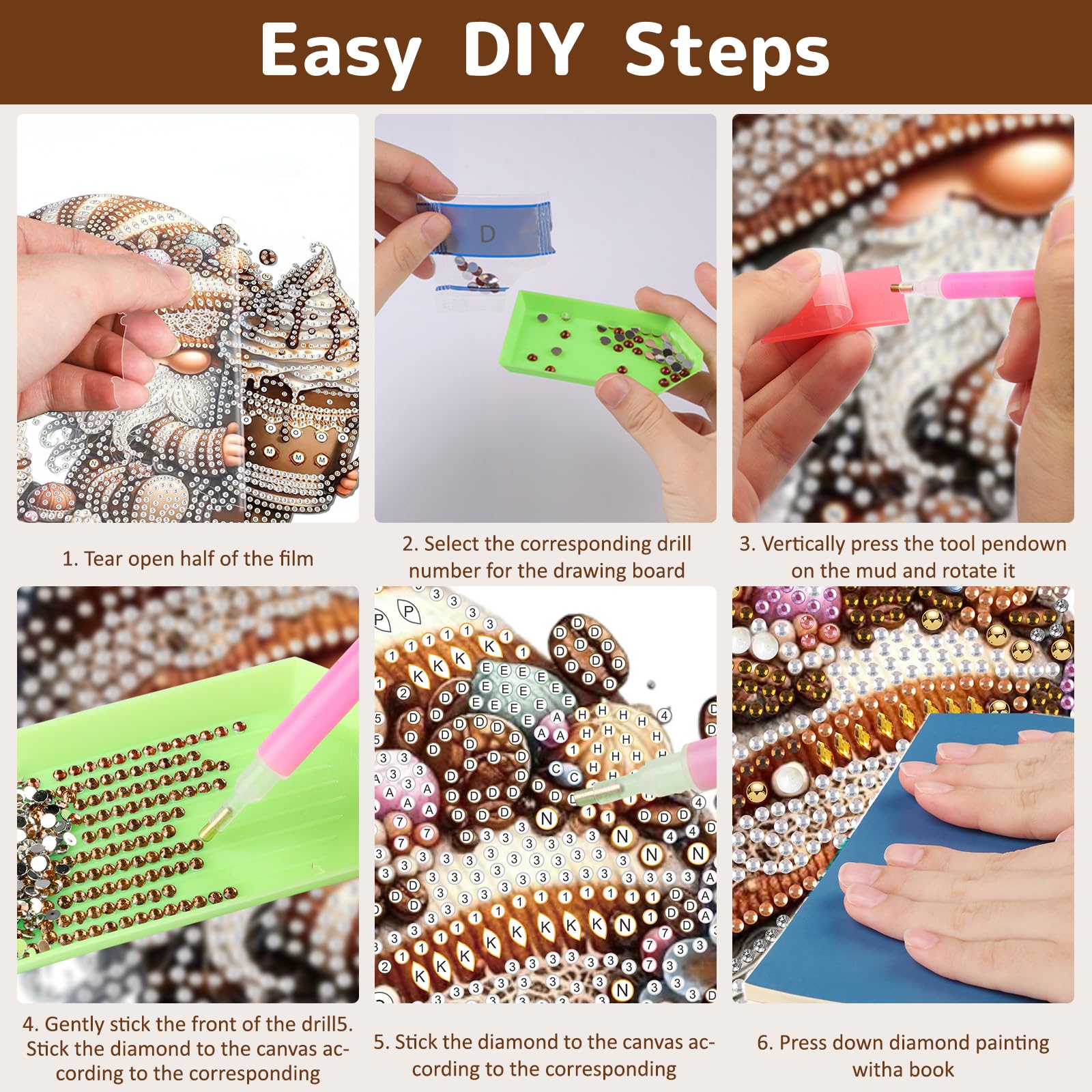 Easy DIY Steps

D

1. Tear open half of the film

2. Select the corresponding drill number for the drawing board

3. Vertically press the tool pendown on the mud and rotate it

4. Gently stick the front of the drill5. Stick the diamond to the canvas according to the corresponding

5. Stick the diamond to the canvas according to the corresponding

6. Press down diamond painting witha book