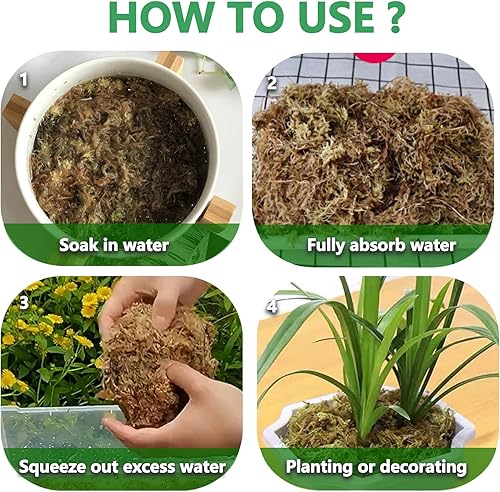 HOW TO USE ?

1

Soak in water

2

Fully absorb water

3

Squeeze out excess water

4

Planting or decorating