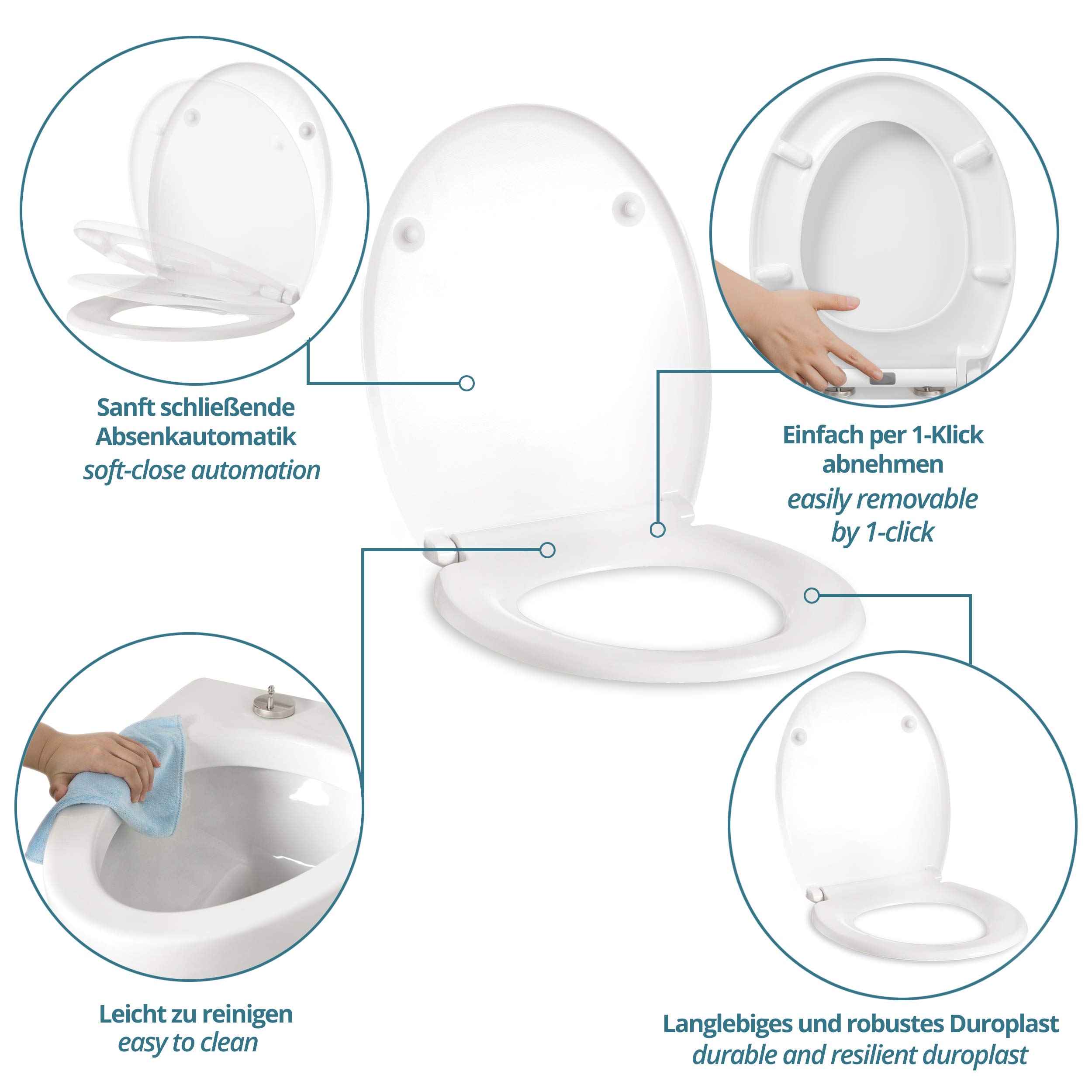 Sanft schließende Absenkautomatik
soft-close automation

Einfach per 1-Klick abnehmen
easily removable by 1-click

Leicht zu reinigen
easy to clean

Langlebiges und robustes Duroplast
durable and resilient duroplast