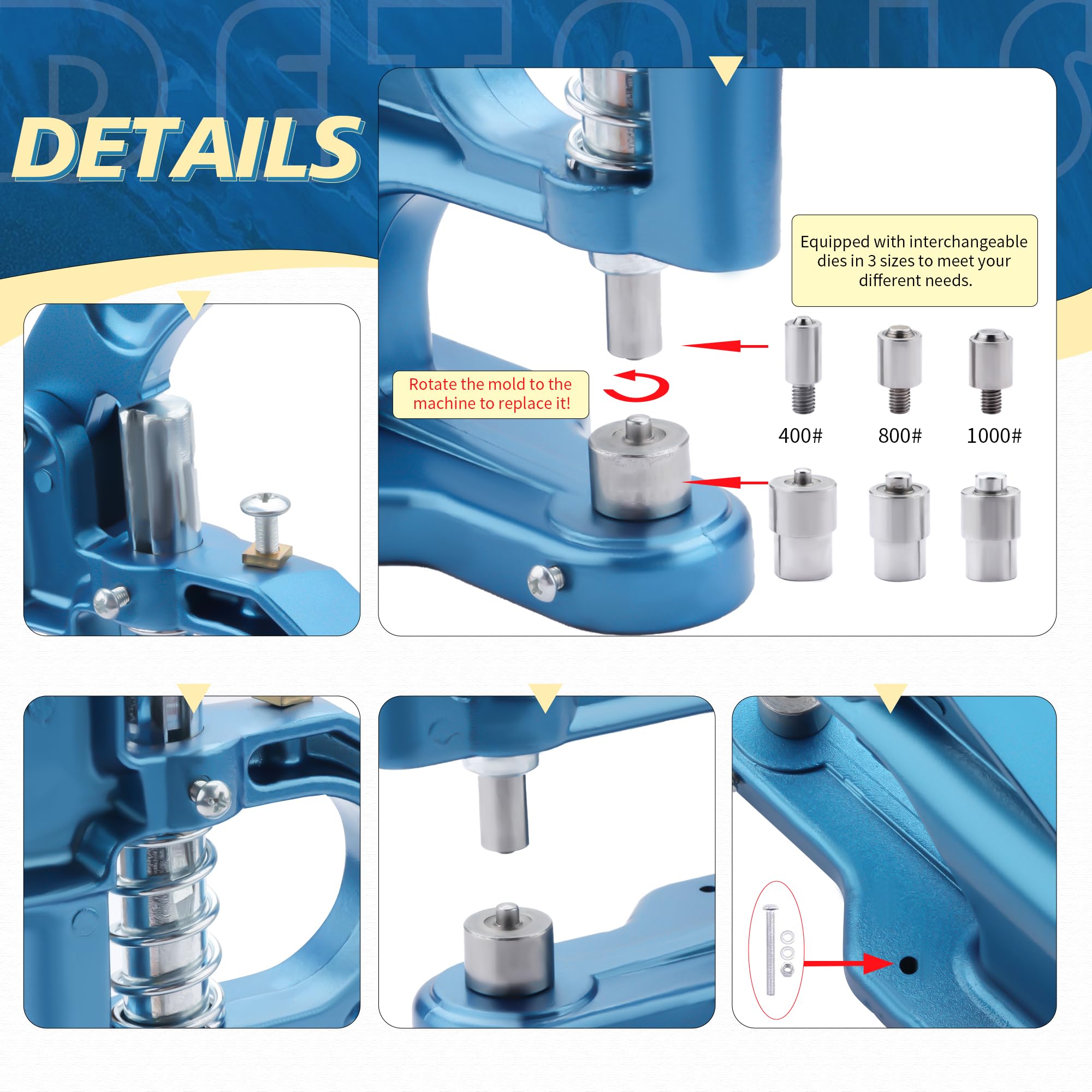 DETAILS

Equipped with interchangeable dies in 3 sizes to meet your different needs.

Rotate the mold to the machine to replace it!

400#

800#

1000#