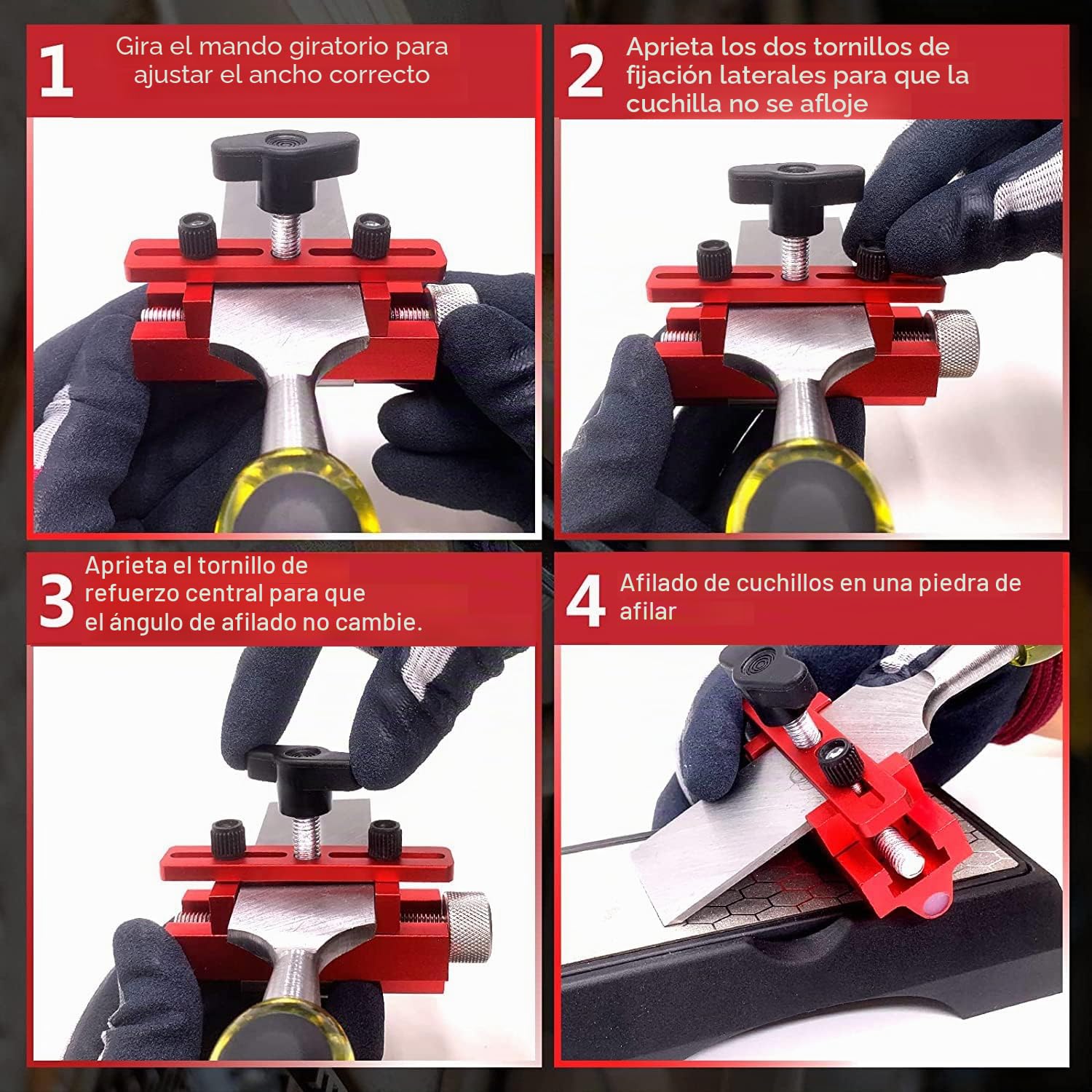 1 Gira el mando giratorio para ajustar el ancho correcto

2 Aprieta los dos tornillos de fijación laterales para que la cuchilla no se afloje

3 Aprieta el tornillo de refuerzo central para que el ángulo de afilado no cambie.

4 Afilado de cuchillos en una piedra de afilar