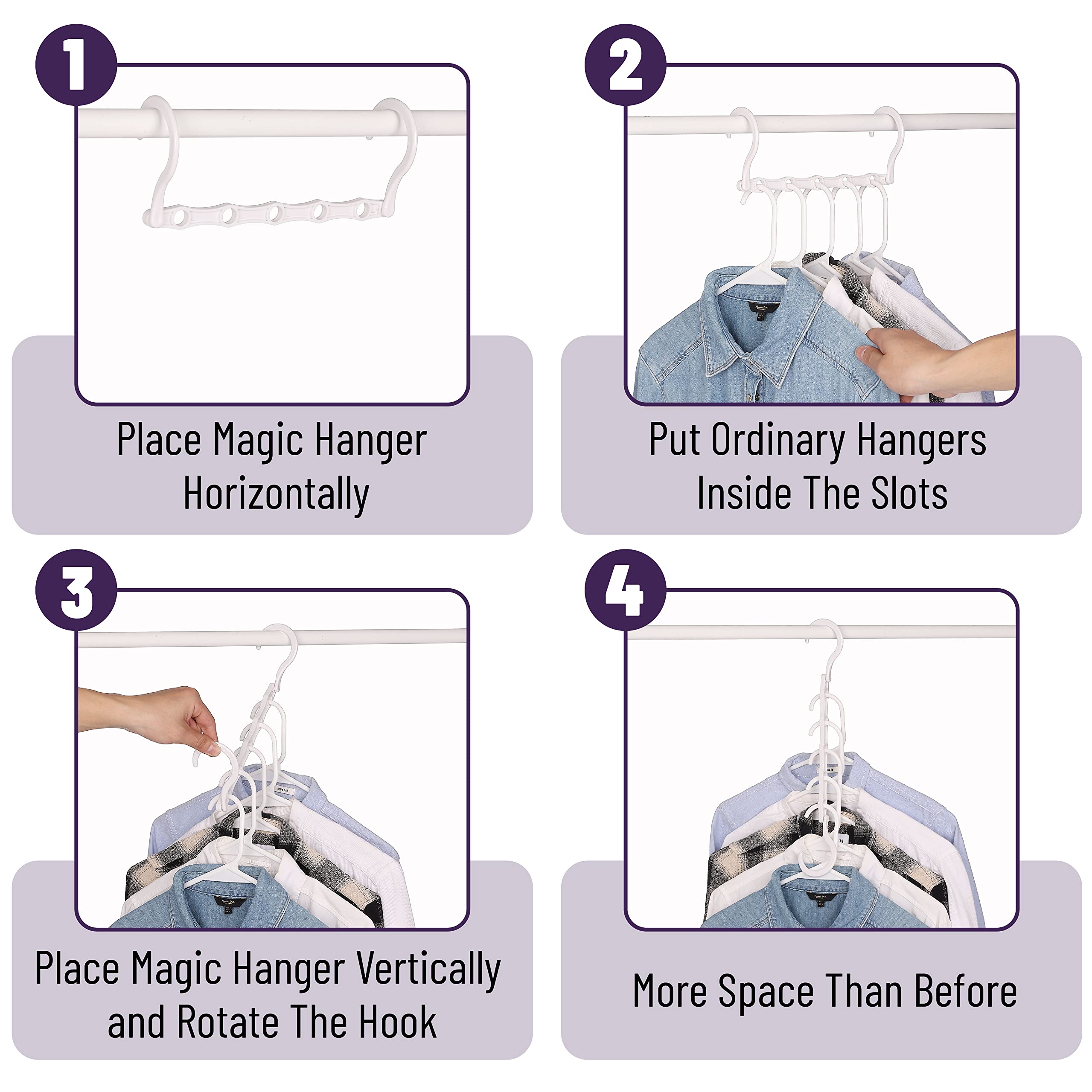 1

Place Magic Hanger Horizontally

2

Put Ordinary Hangers Inside The Slots

3

Place Magic Hanger Vertically and Rotate The Hook

4

More Space Than Before