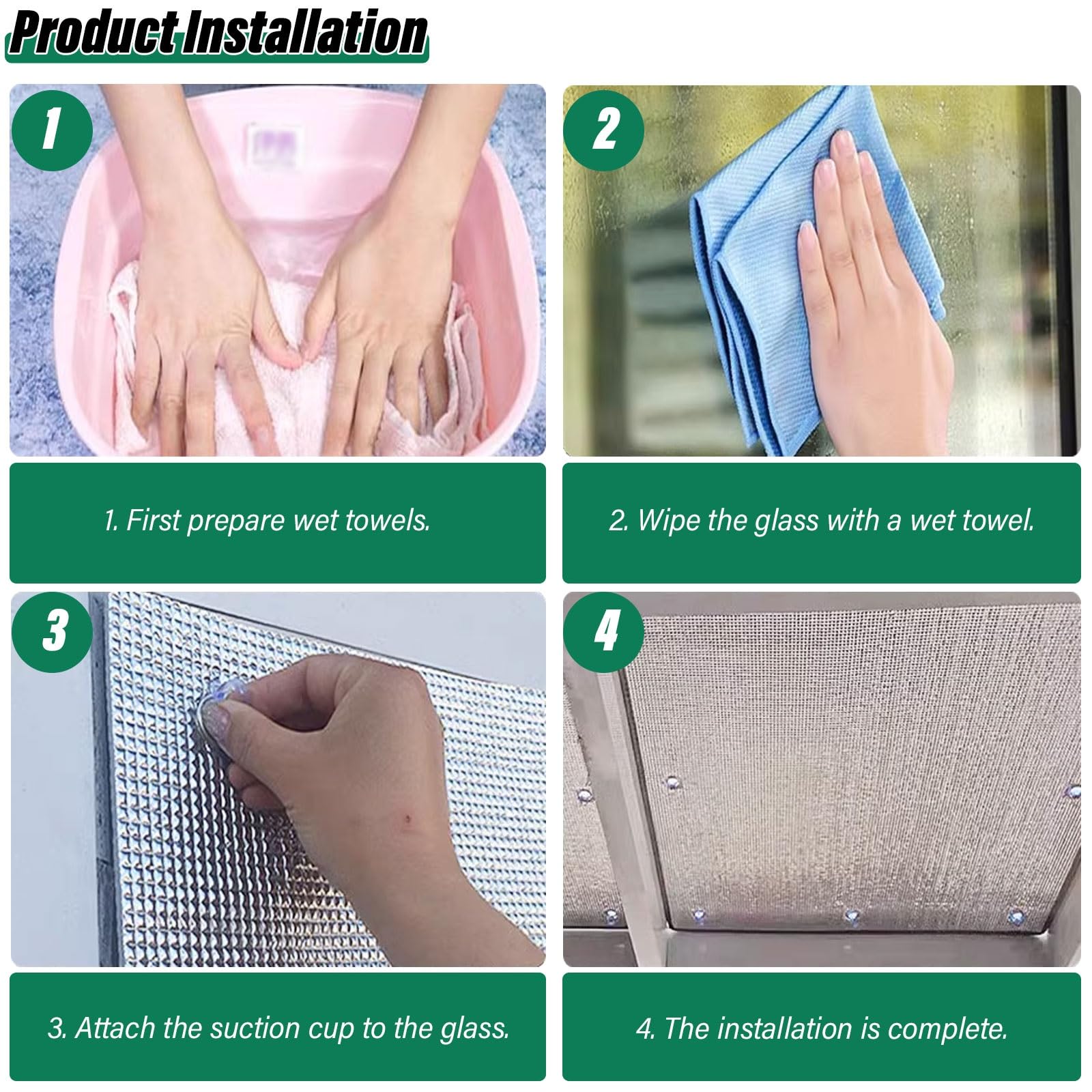 Product Installation

1

2

1. First prepare wet towels.

2. Wipe the glass with a wet towel.

3

4

3. Attach the suction cup to the glass.

4. The installation is complete.