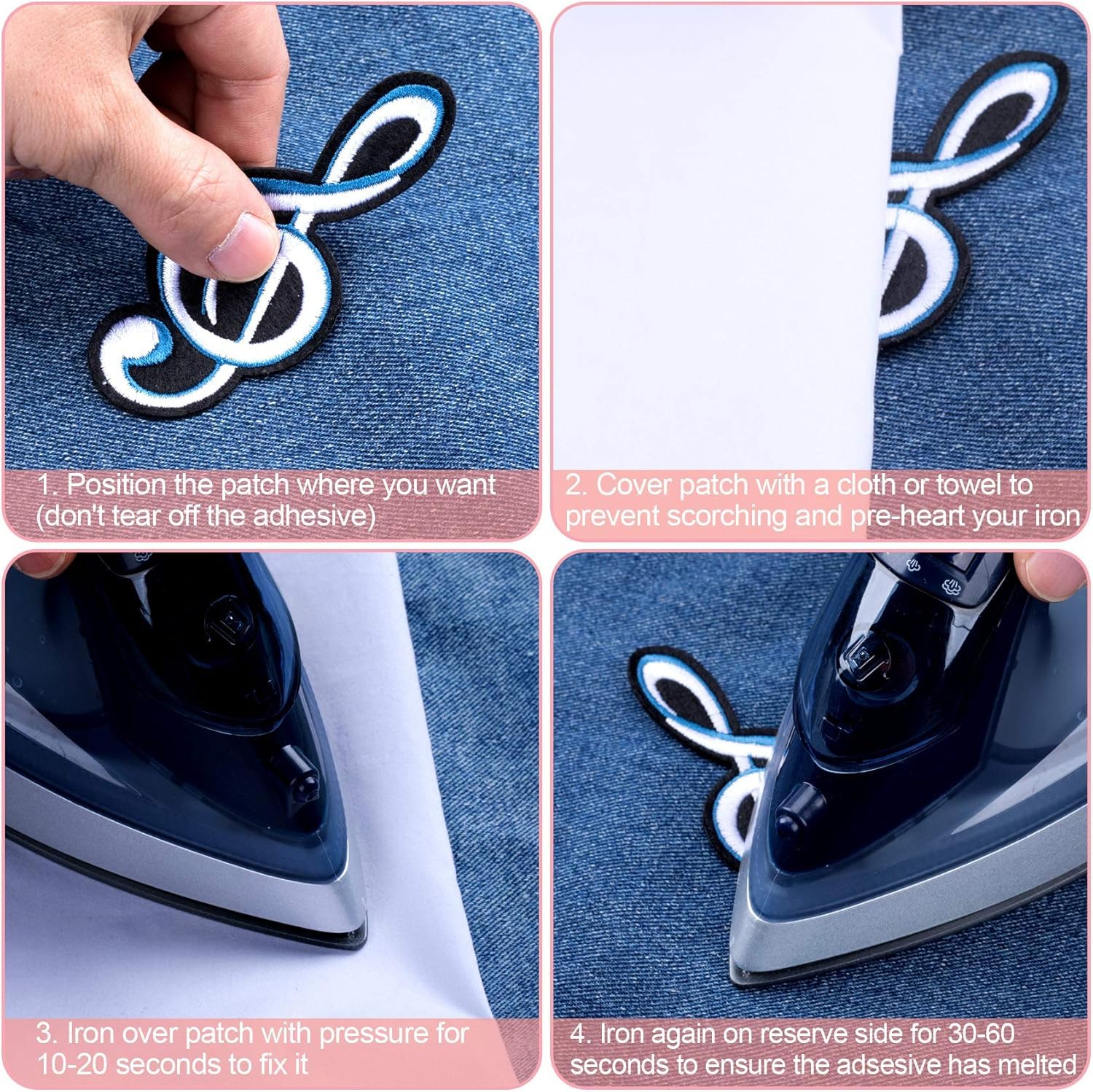 1. Position the patch where you want (don't tear off the adhesive)

2. Cover patch with a cloth or towel to prevent scorching and pre-heart your iron

3. Iron over patch with pressure for 10-20 seconds to fix it

4. Iron again on reserve side for 30-60 seconds to ensure the adsesive has melted